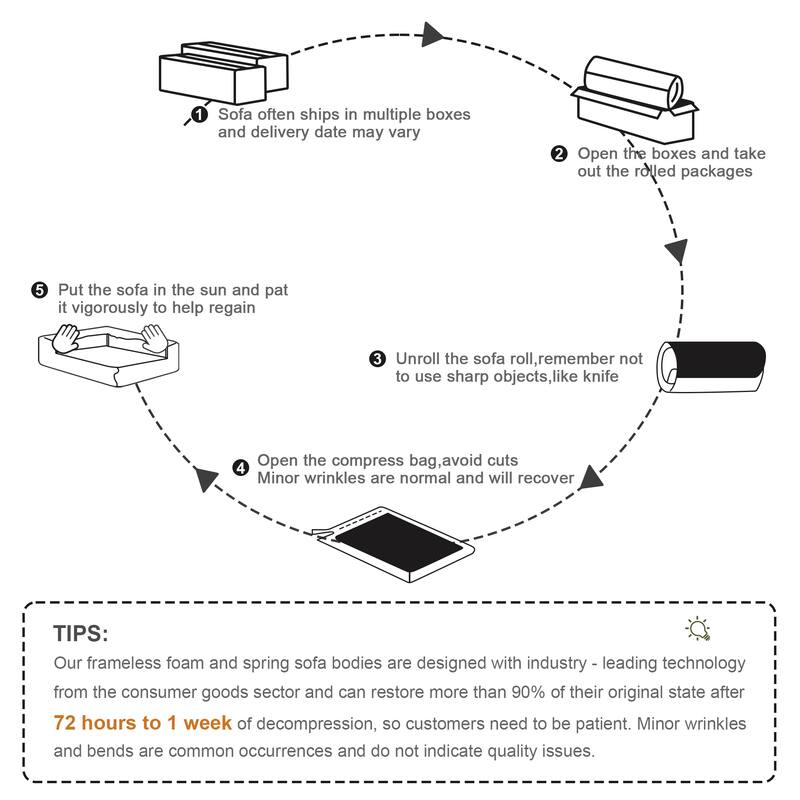 ❶ Sofa often ships in multiple boxes and delivery date may vary

❷ Open the boxes and take out the rolled packages

❸ Unroll the sofa roll,remember not to use sharp objects,like knife

❹ Open the compress bag,avoid cuts Minor wrinkles are normal and will recover

❺ Put the sofa in the sun and pat it vigorously to help regain

TIPS:

Our frameless foam and spring sofa bodies are designed with industry - leading technology from the consumer goods sector and can restore more than 90% of their original state after 72 hours to 1 week of decompression, so customers need to be patient. Minor wrinkles and bends are common occurrences and do not indicate quality issues.