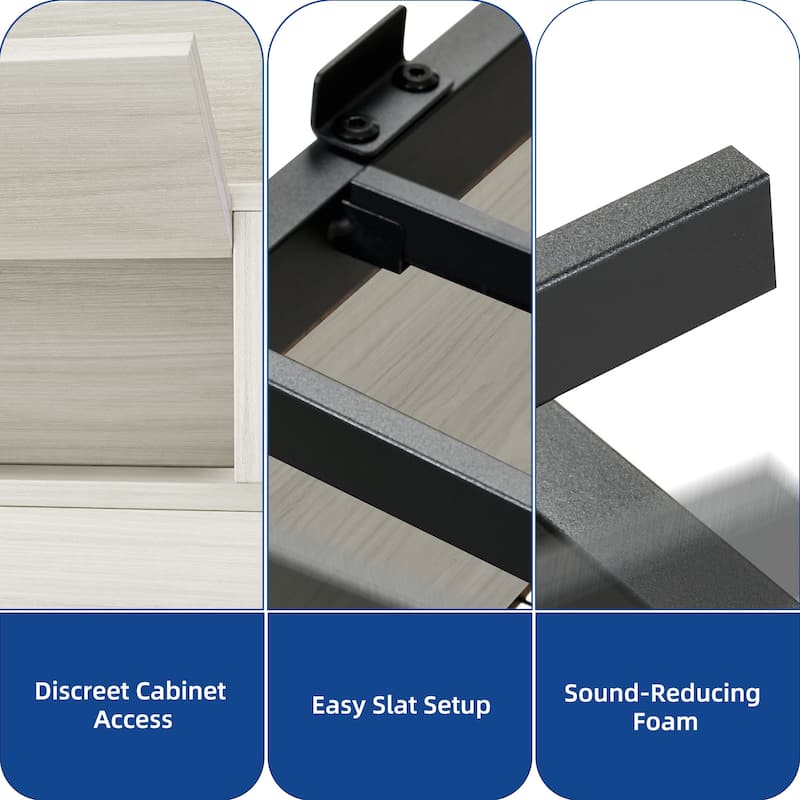 Discreet Cabinet Access

Easy Slat Setup

Sound-Reducing Foam