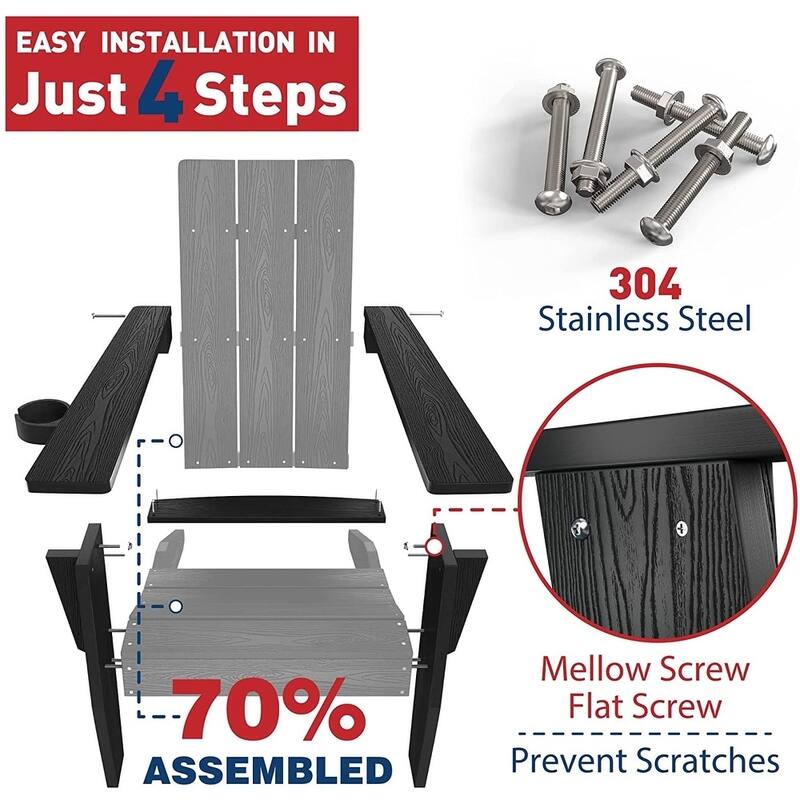 EASY INSTALLATION IN
Just 4 Steps

304
Stainless Steel

70%
ASSEMBLED

Mellow Screw
Flat Screw

Prevent Scratches