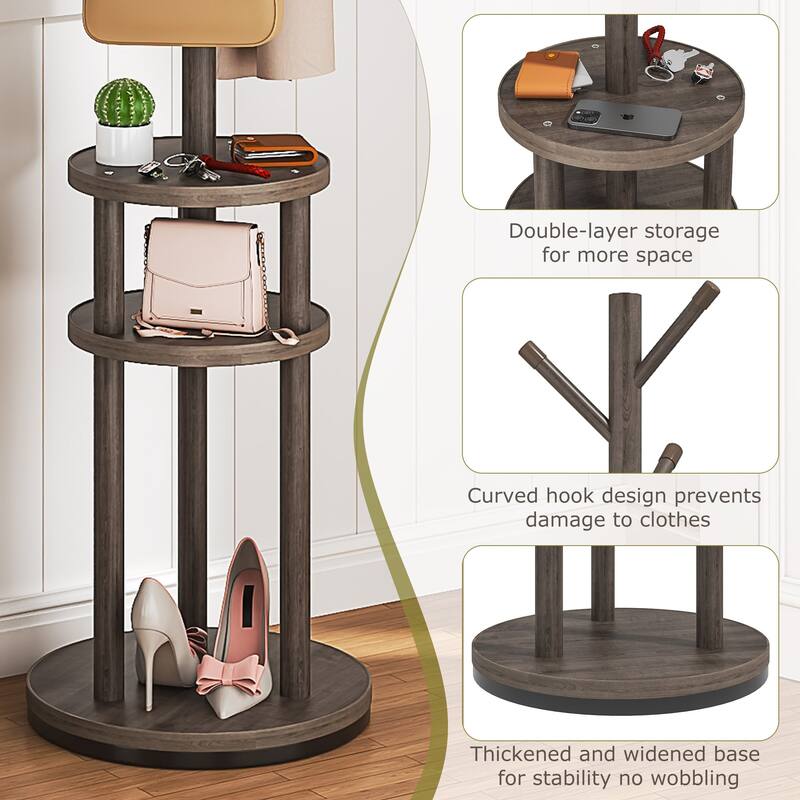 Double-layer storage for more space

Curved hook design prevents damage to clothes

Thickened and widened base for stability no wobbling