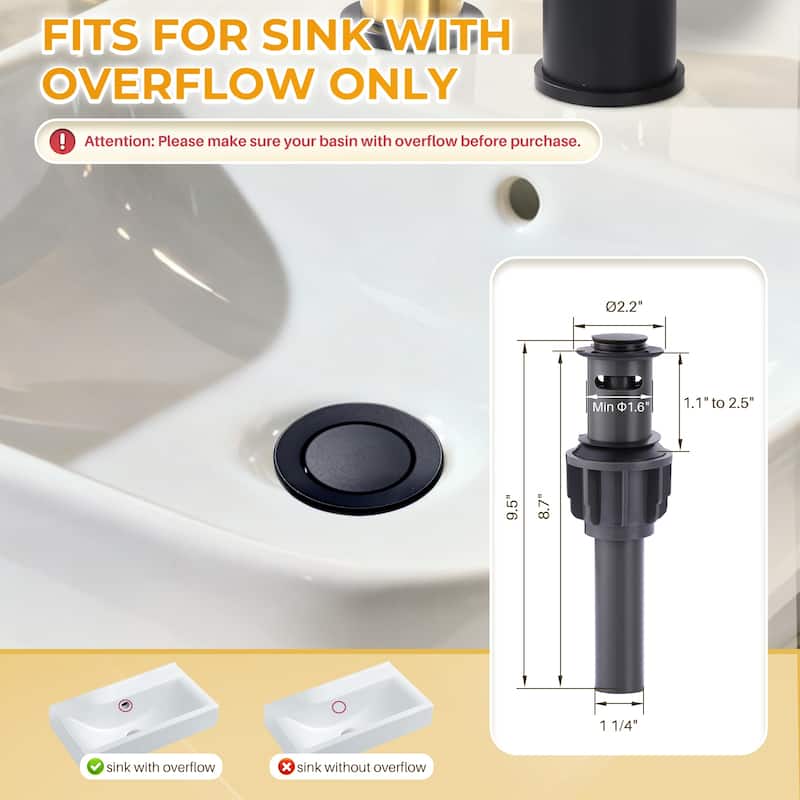 FITS FOR SINK WITH OVERFLOW ONLY

Attention: Please make sure your basin with overflow before purchase.

Ø2.2"

Min Φ1.6"

1.1" to 2.5"

9.5"

8.7"

1 1/4"

sink with overflow

sink without overflow