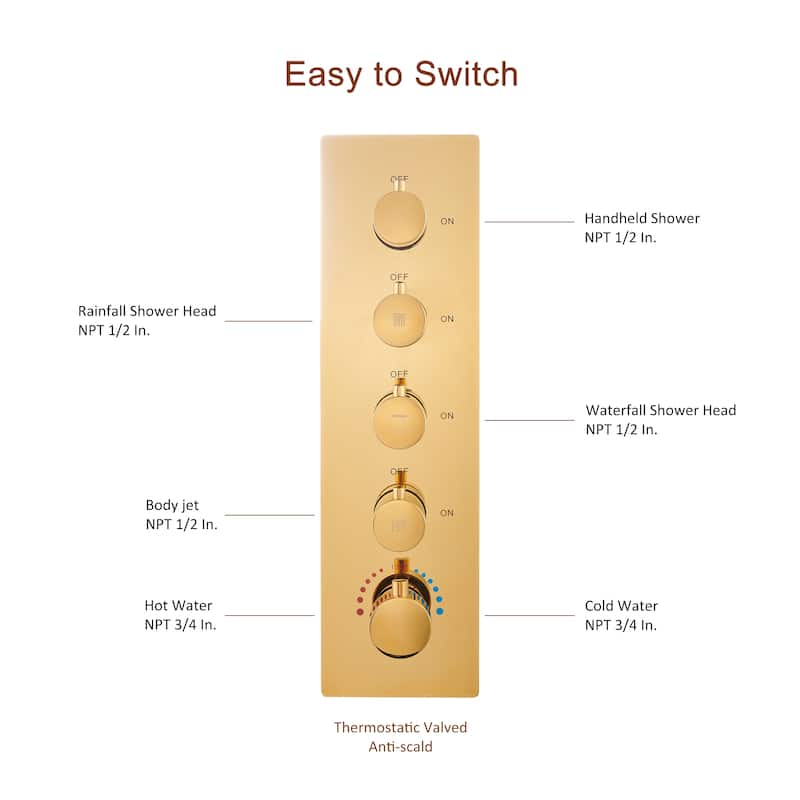 Easy to Switch

OFF
ON

Handheld Shower
NPT 1/2 In.

OFF
ON

Rainfall Shower Head
NPT 1/2 In.

OFF
ON

Waterfall Shower Head
NPT 1/2 In.

OFF
ON

Body jet
NPT 1/2 In.

Hot Water
NPT 3/4 In.

Cold Water
NPT 3/4 In.

Thermostatic Valved
Anti-scald