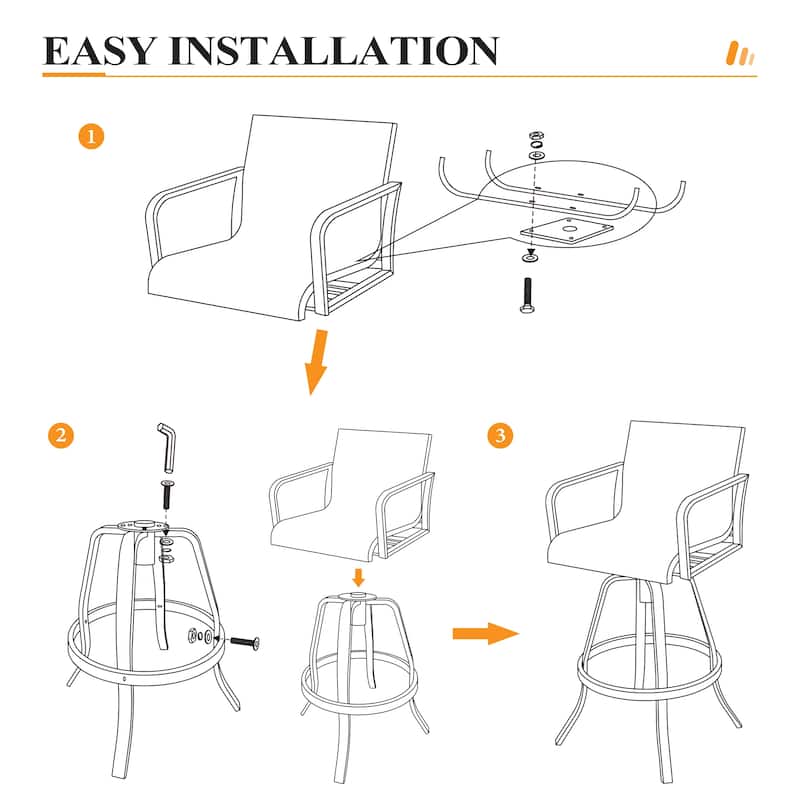 EASY INSTALLATION

1

2

3