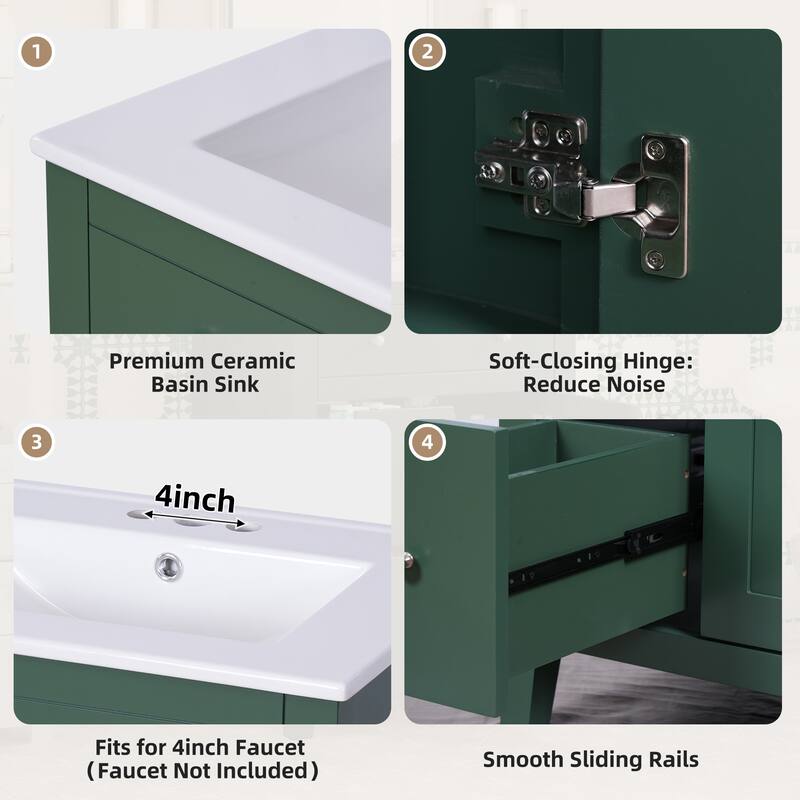 1

Premium Ceramic Basin Sink

2

Soft-Closing Hinge: Reduce Noise

3

4inch

Fits for 4inch Faucet (Faucet Not Included)

4

Smooth Sliding Rails