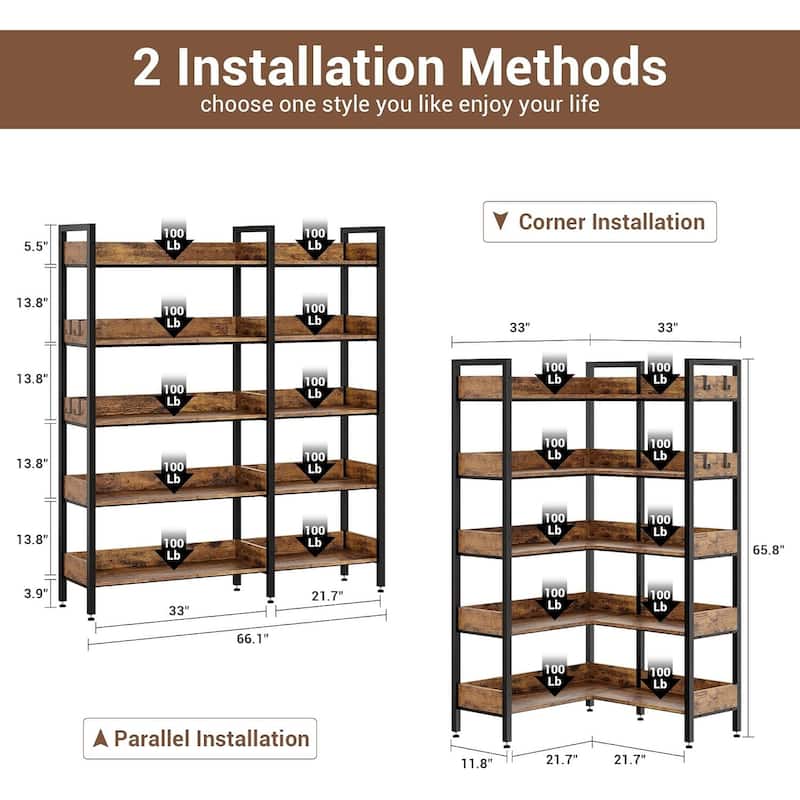 2 Installation Methods
choose one style you like enjoy your life

▼ Corner Installation

5.5"
13.8"
13.8"
13.8"
13.8"
3.9"

100 Lb
100 Lb
100 Lb
100 Lb
100 Lb
100 Lb
100 Lb
100 Lb
100 Lb
100 Lb

33"
21.7"
66.1"

▲ Parallel Installation

33"
33"

100 Lb
100 Lb
100 Lb
100 Lb
100 Lb
100 Lb
100 Lb
100 Lb
100 Lb
100 Lb

65.8"

11.8"
21.7"
21.7"