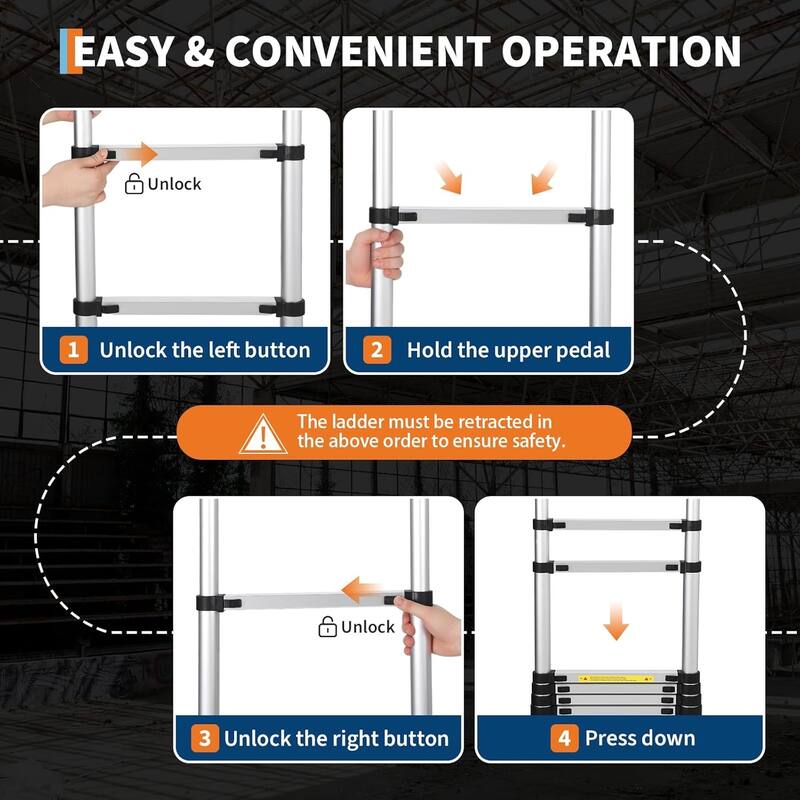 EASY & CONVENIENT OPERATION

Unlock

1 Unlock the left button

2 Hold the upper pedal

The ladder must be retracted in the above order to ensure safety.

Unlock

3 Unlock the right button

4 Press down