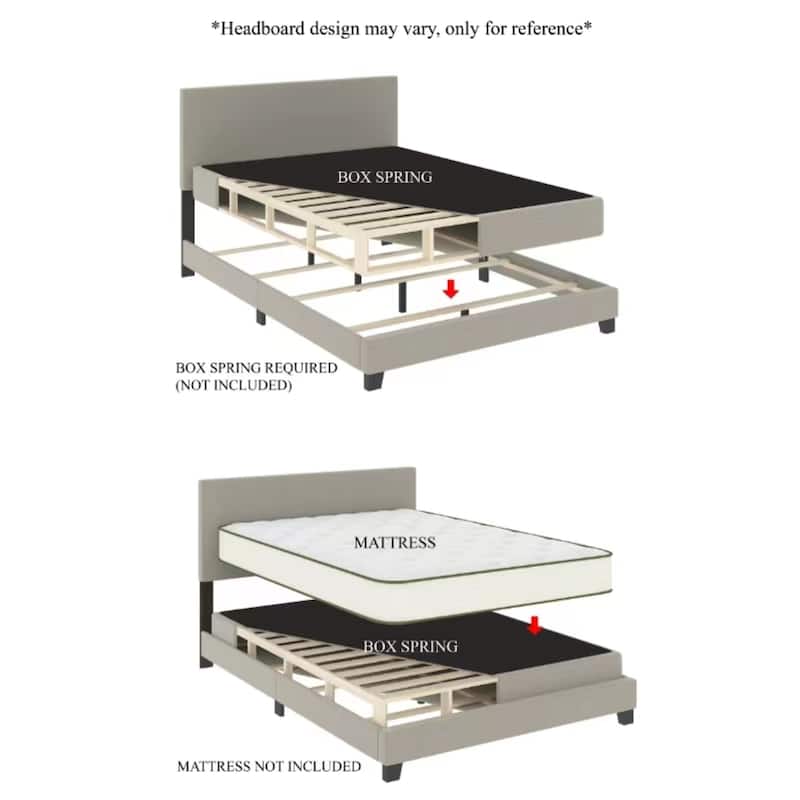 *Headboard design may vary, only for reference*

BOX SPRING

BOX SPRING REQUIRED (NOT INCLUDED)

MATTRESS

BOX SPRING

MATTRESS NOT INCLUDED