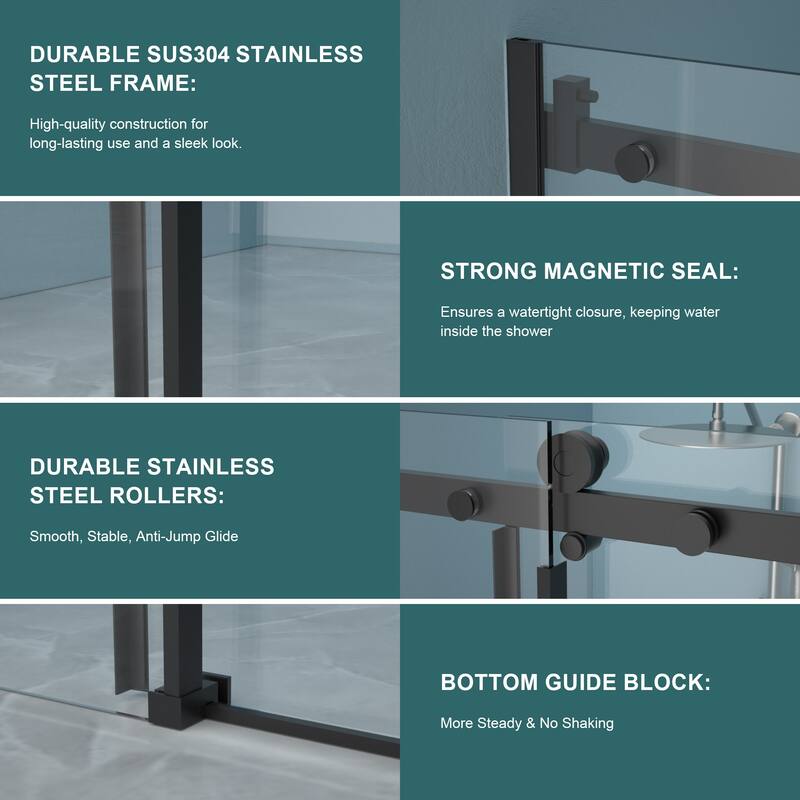 DURABLE SUS304 STAINLESS STEEL FRAME:

High-quality construction for long-lasting use and a sleek look.

STRONG MAGNETIC SEAL:

Ensures a watertight closure, keeping water inside the shower

DURABLE STAINLESS STEEL ROLLERS:

Smooth, Stable, Anti-Jump Glide

BOTTOM GUIDE BLOCK:

More Steady & No Shaking