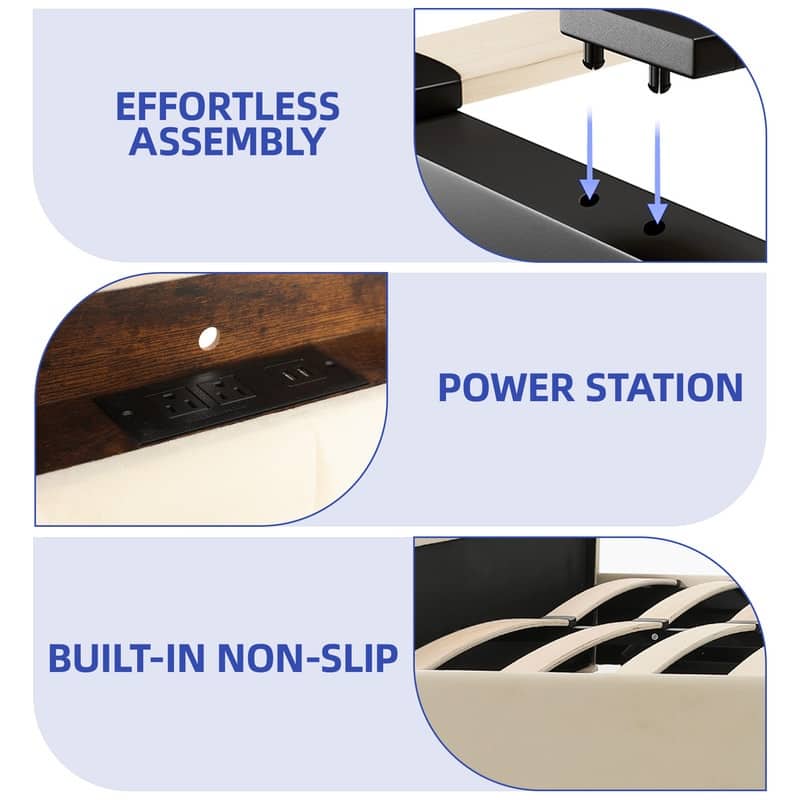 EFFORTLESS ASSEMBLY

POWER STATION

BUILT-IN NON-SLIP