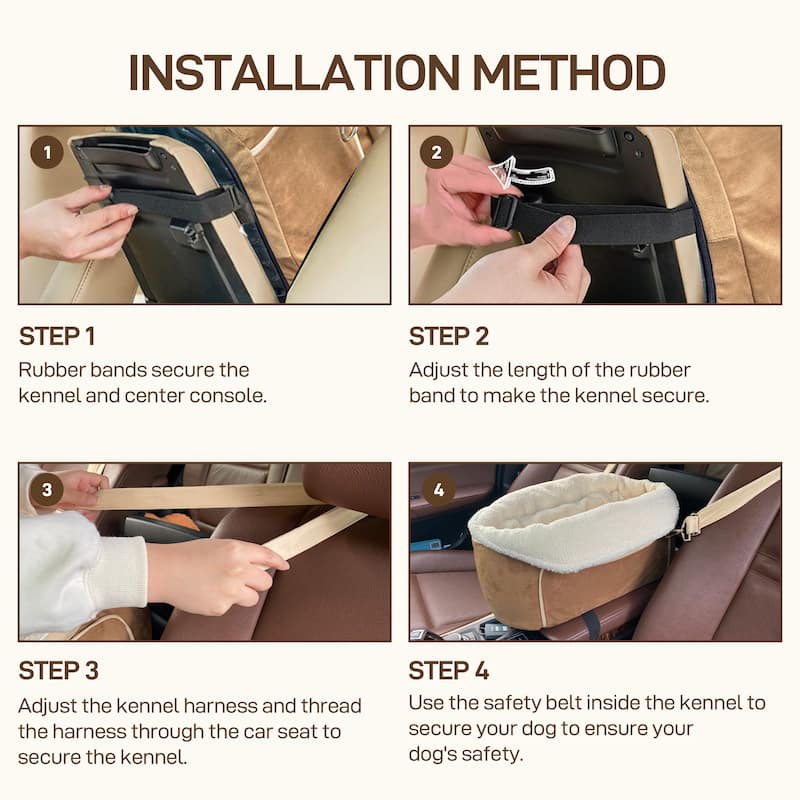 INSTALLATION METHOD

1

2

STEP 1
Rubber bands secure the kennel and center console.

STEP 2
Adjust the length of the rubber band to make the kennel secure.

3

4

STEP 3
Adjust the kennel harness and thread the harness through the car seat to secure the kennel.

STEP 4
Use the safety belt inside the kennel to secure your dog to ensure your dog's safety.