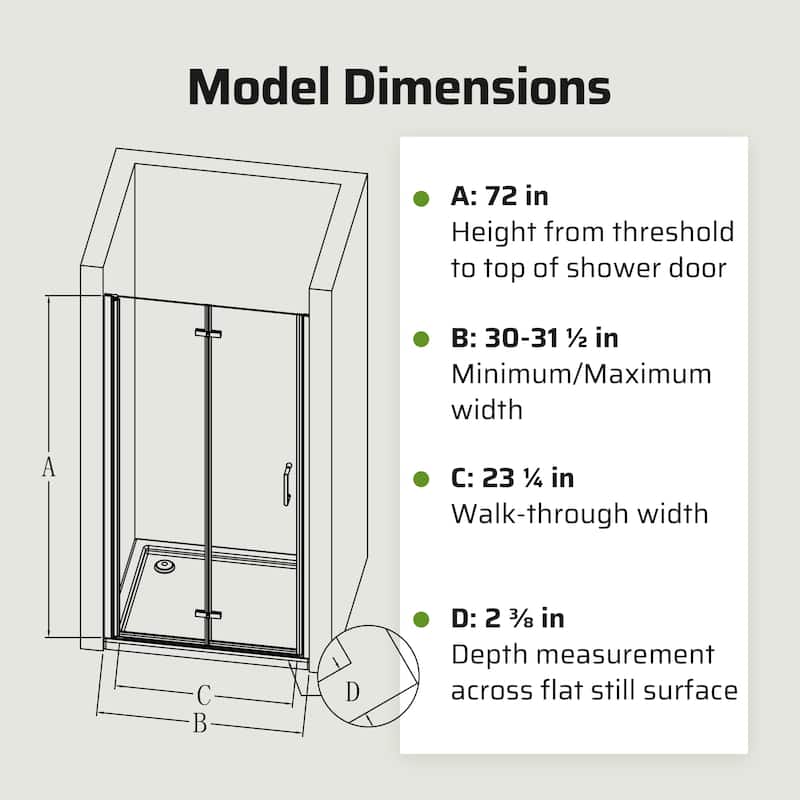 Model Dimensions

A
C
B
D

A: 72 in
Height from threshold to top of shower door

B: 30-31 ½ in
Minimum/Maximum width

C: 23 ¼ in
Walk-through width

D: 2 ⅜ in
Depth measurement across flat still surface