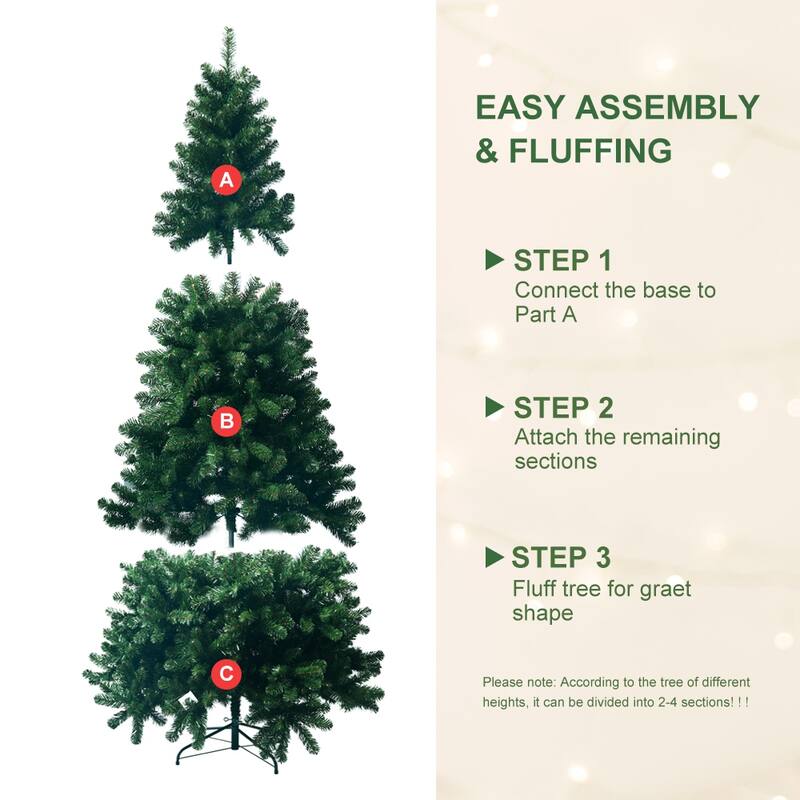 A

B

C

EASY ASSEMBLY & FLUFFING

▶ STEP 1
Connect the base to Part A

▶ STEP 2
Attach the remaining sections

▶ STEP 3
Fluff tree for graet shape

Please note: According to the tree of different heights, it can be divided into 2-4 sections! ! !