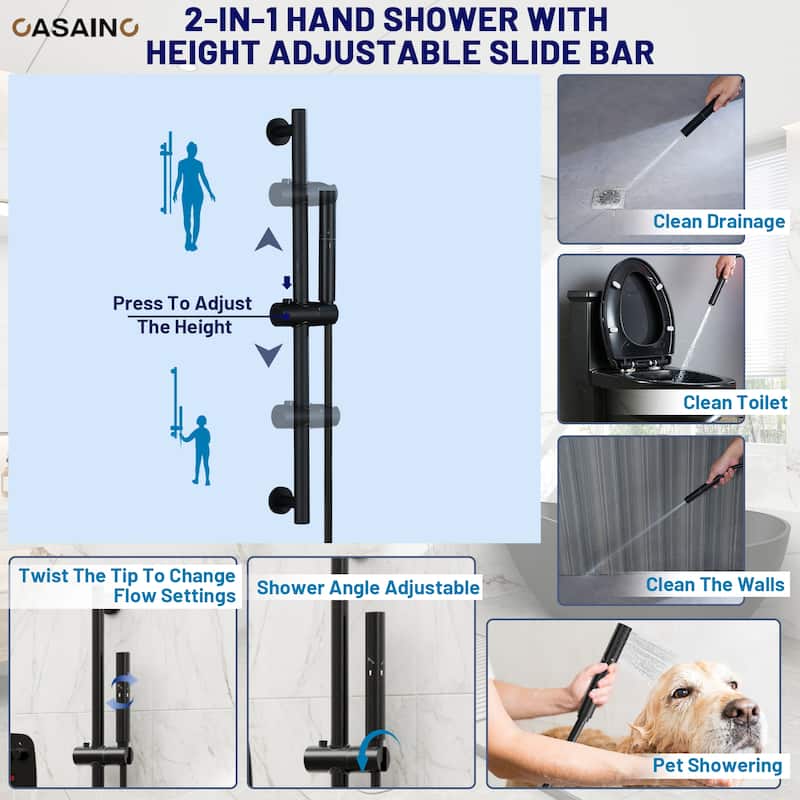 CASAINC

2-IN-1 HAND SHOWER WITH HEIGHT ADJUSTABLE SLIDE BAR

Press To Adjust The Height

Clean Drainage

Clean Toilet

Clean The Walls

Twist The Tip To Change Flow Settings

Shower Angle Adjustable

Pet Showering