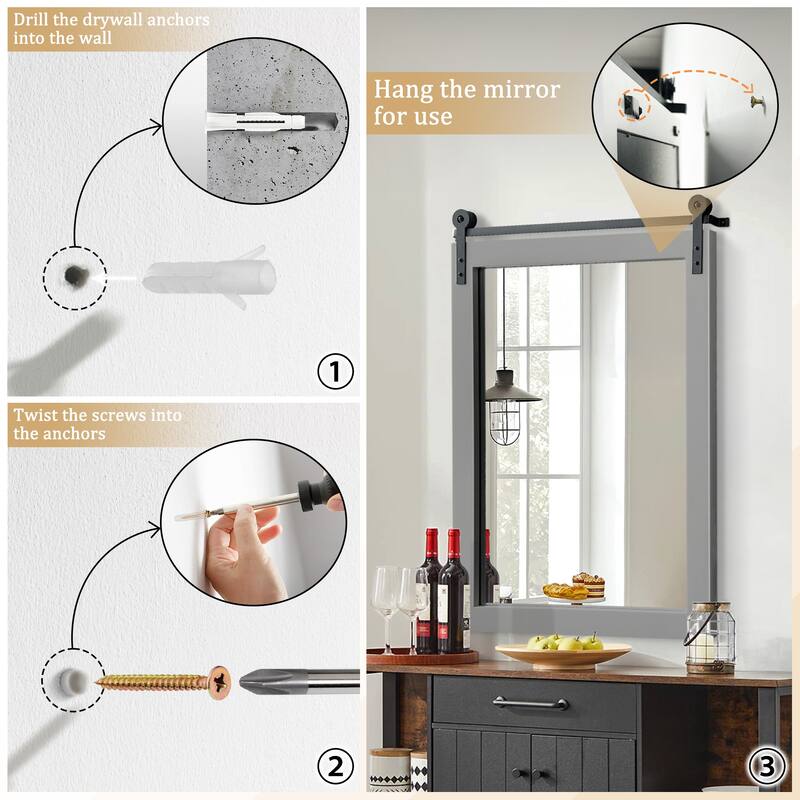 Drill the drywall anchors into the wall

1

Twist the screws into the anchors

2

Hang the mirror for use

3