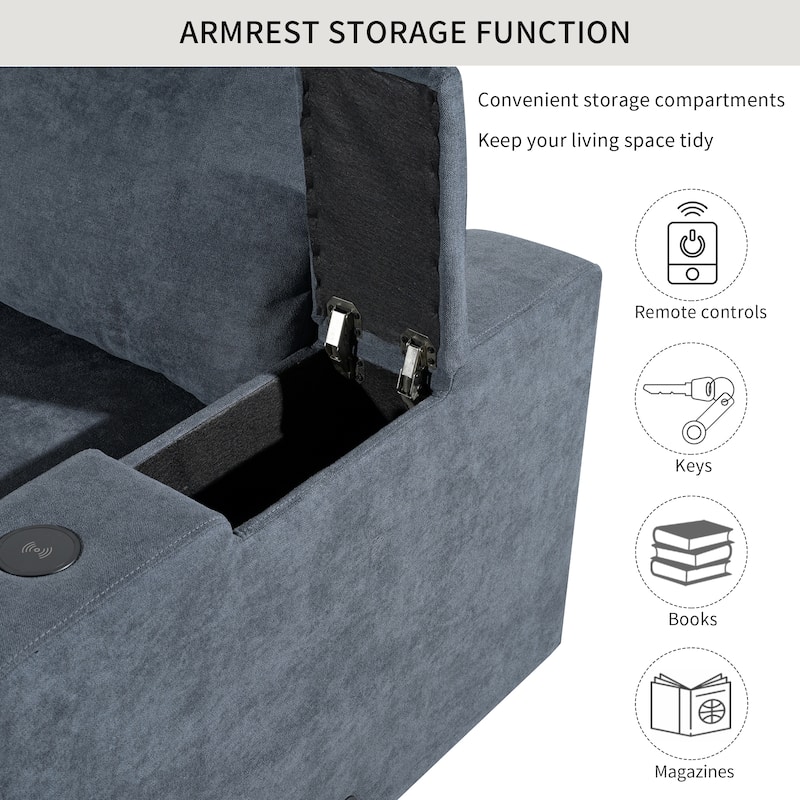 ARMREST STORAGE FUNCTION

Convenient storage compartments

Keep your living space tidy

Remote controls

Keys

Books

Magazines