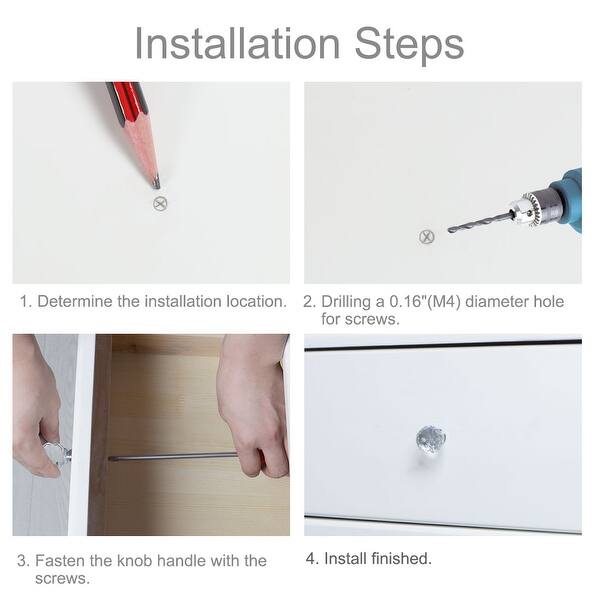 Installation Steps

1. Determine the installation location.

2. Drilling a 0.16"(M4) diameter hole for screws.

3. Fasten the knob handle with the screws.

4. Install finished.