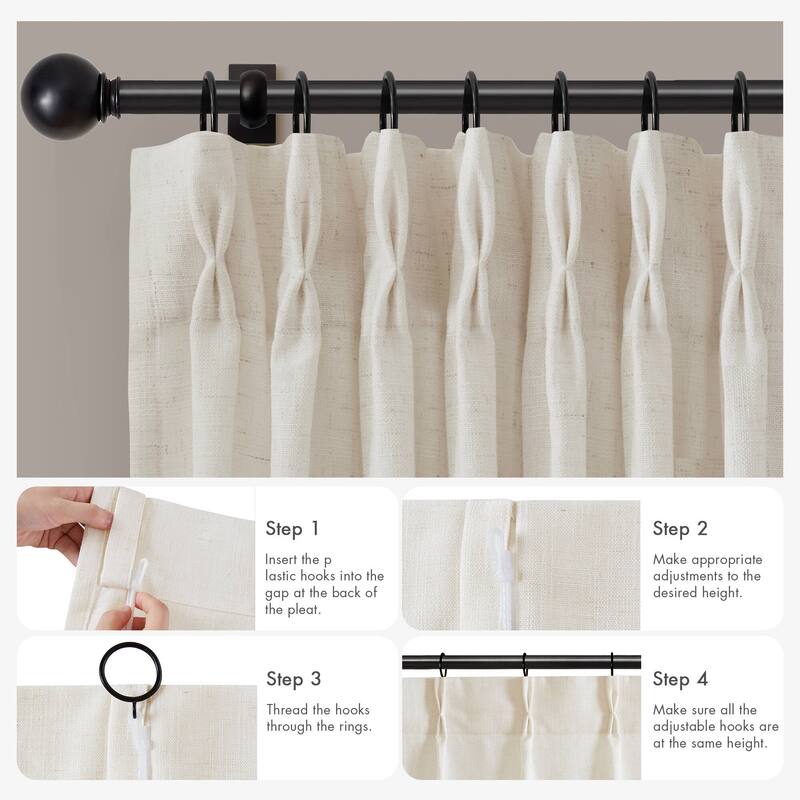 Step 1

Insert the p lastic hooks into the gap at the back of the pleat.

Step 2

Make appropriate adjustments to the desired height.

Step 3

Thread the hooks through the rings.

Step 4

Make sure all the adjustable hooks are at the same height.