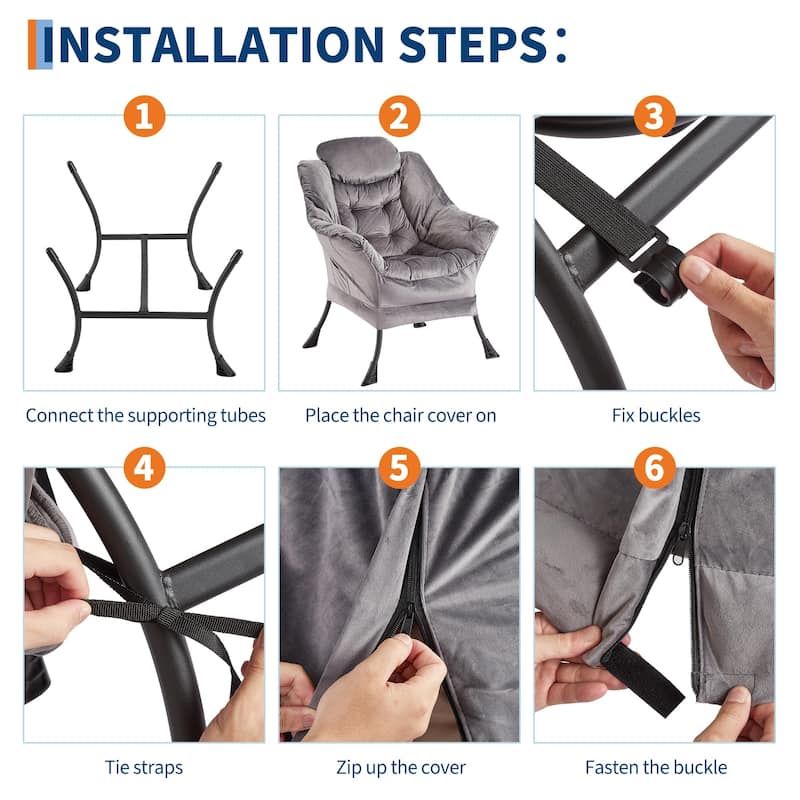 INSTALLATION STEPS:

1

Connect the supporting tubes

2

Place the chair cover on

3

Fix buckles

4

Tie straps

5

Zip up the cover

6

Fasten the buckle