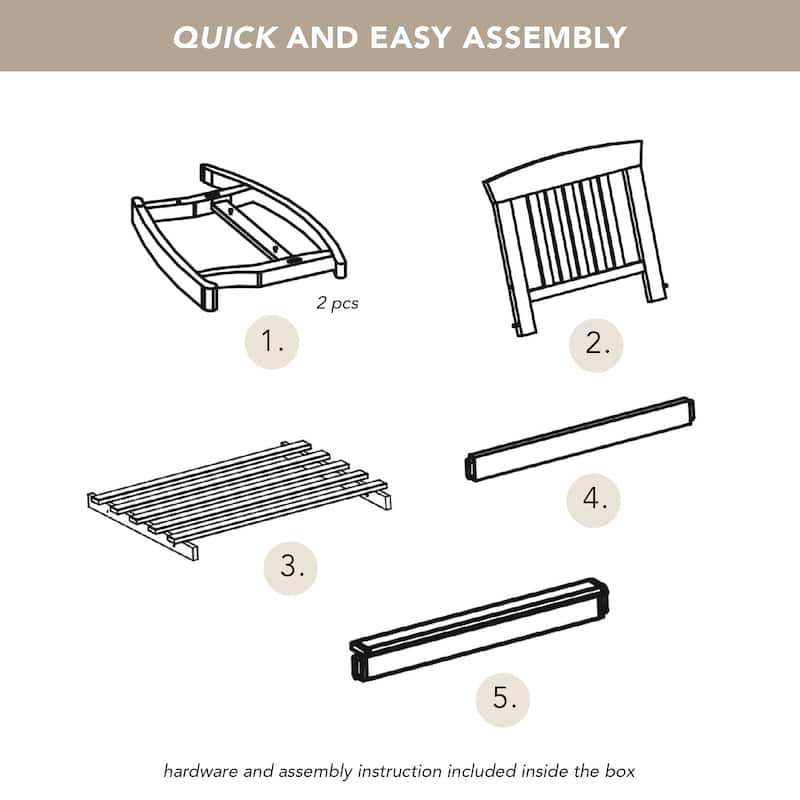 QUICK AND EASY ASSEMBLY

2 pcs

1.

2.

3.

4.

5.

hardware and assembly instruction included inside the box