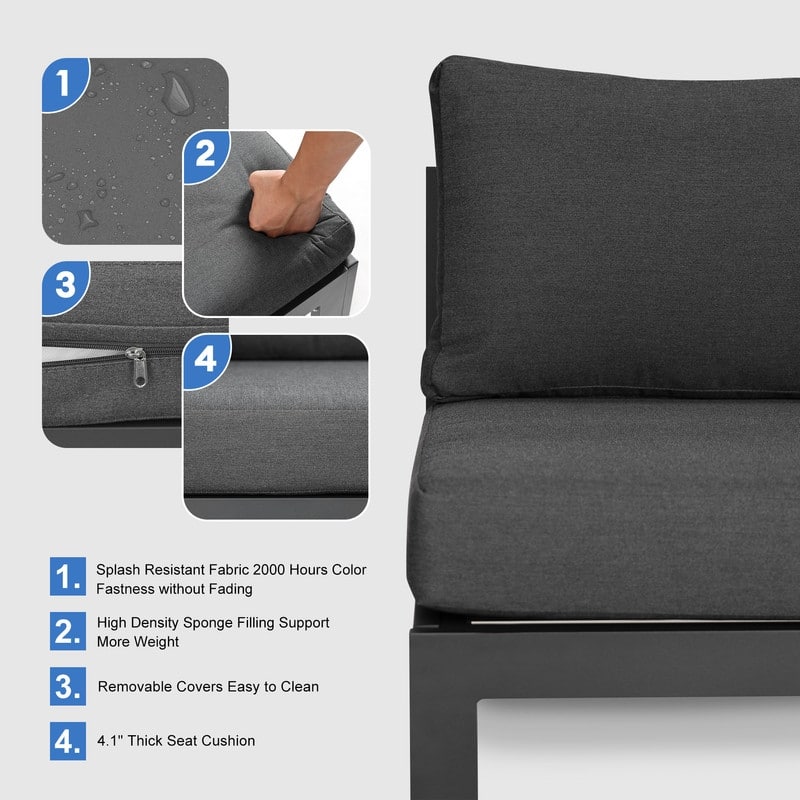 1

2

3

4

1. Splash Resistant Fabric 2000 Hours Color Fastness without Fading

2. High Density Sponge Filling Support More Weight

3. Removable Covers Easy to Clean

4. 4.1" Thick Seat Cushion