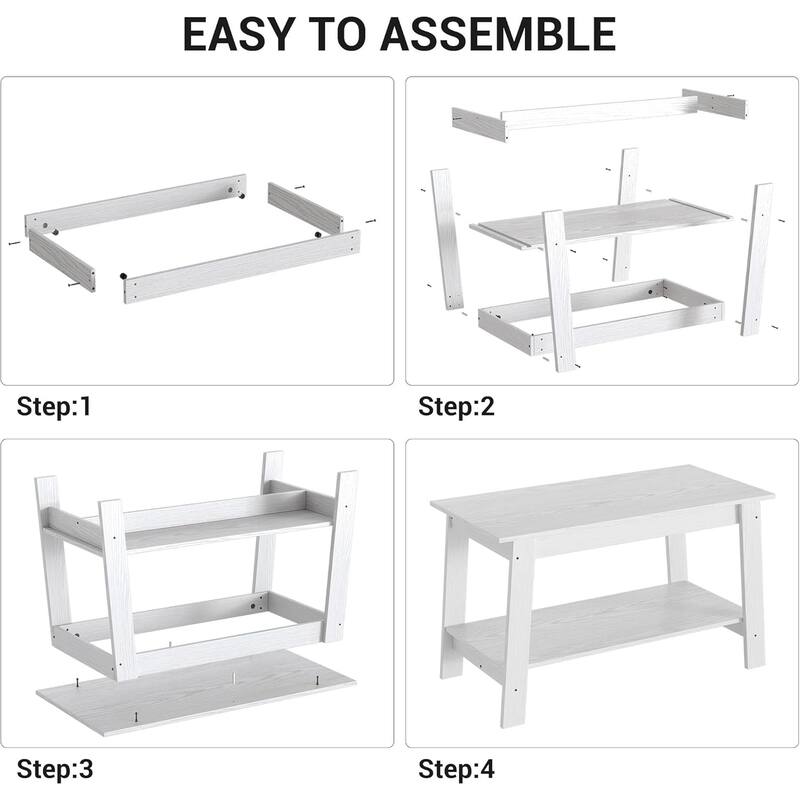 EASY TO ASSEMBLE

Step:1

Step:2

Step:3

Step:4