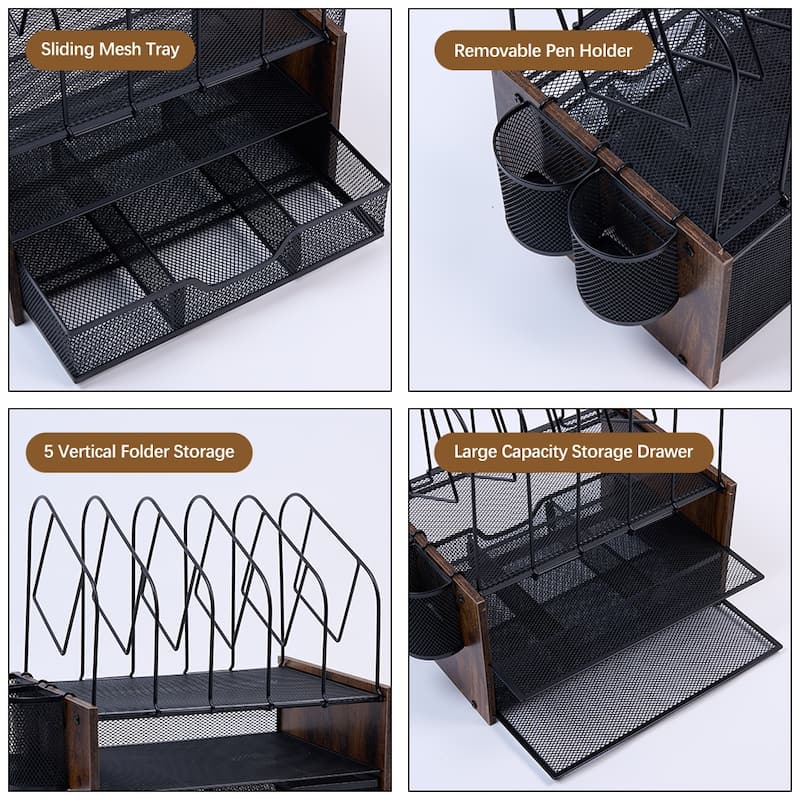 Sliding Mesh Tray

Removable Pen Holder

5 Vertical Folder Storage

Large Capacity Storage Drawer