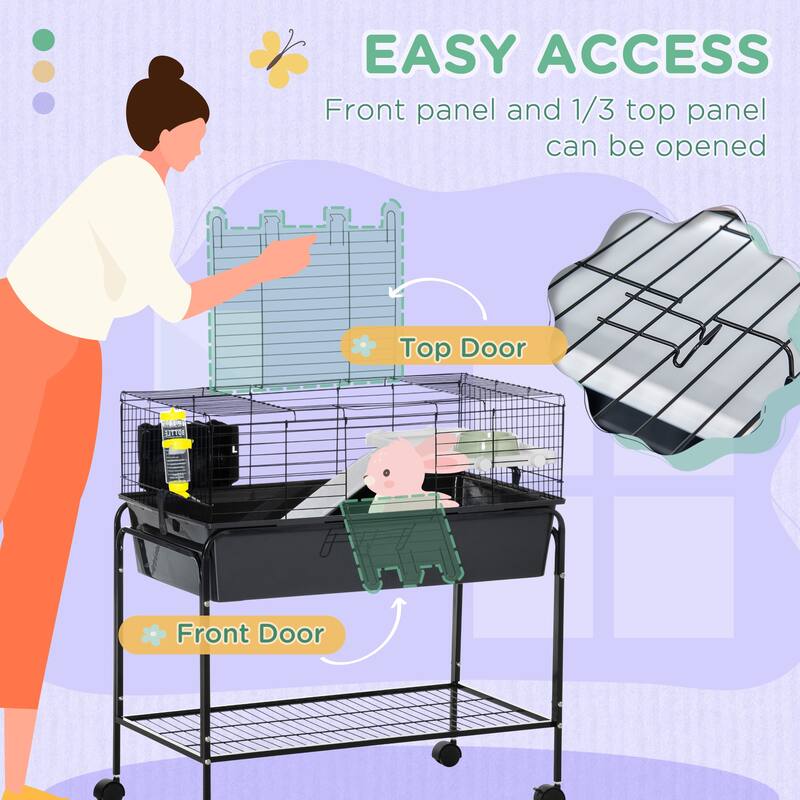 EASY ACCESS

Front panel and 1/3 top panel can be opened

Top Door

Front Door