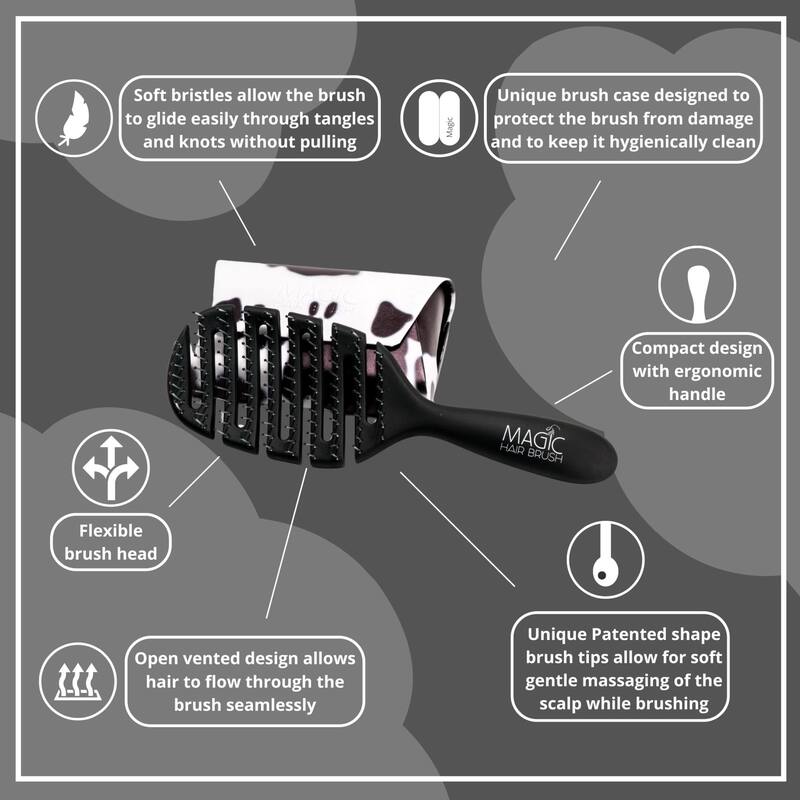 Soft bristles allow the brush to glide easily through tangles and knots without pulling

Magic

Unique brush case designed to protect the brush from damage and to keep it hygienically clean

Compact design with ergonomic handle

MAGIC HAIR BRUSH

Flexible brush head

Open vented design allows hair to flow through the brush seamlessly

Unique Patented shape brush tips allow for soft gentle massaging of the scalp while brushing