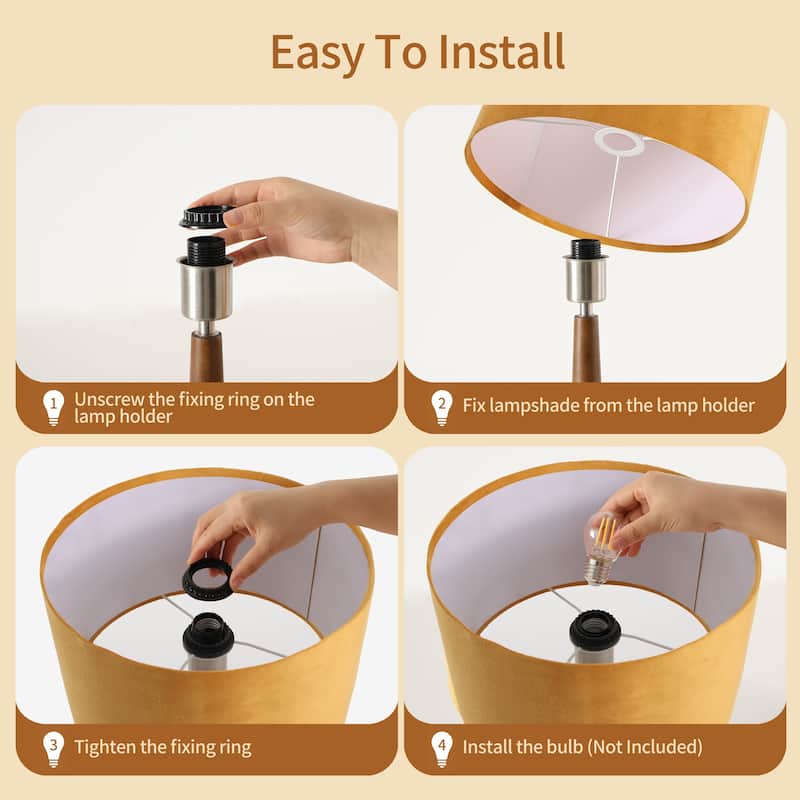 Easy To Install

1 Unscrew the fixing ring on the lamp holder

2 Fix lampshade from the lamp holder

3 Tighten the fixing ring

4 Install the bulb (Not Included)