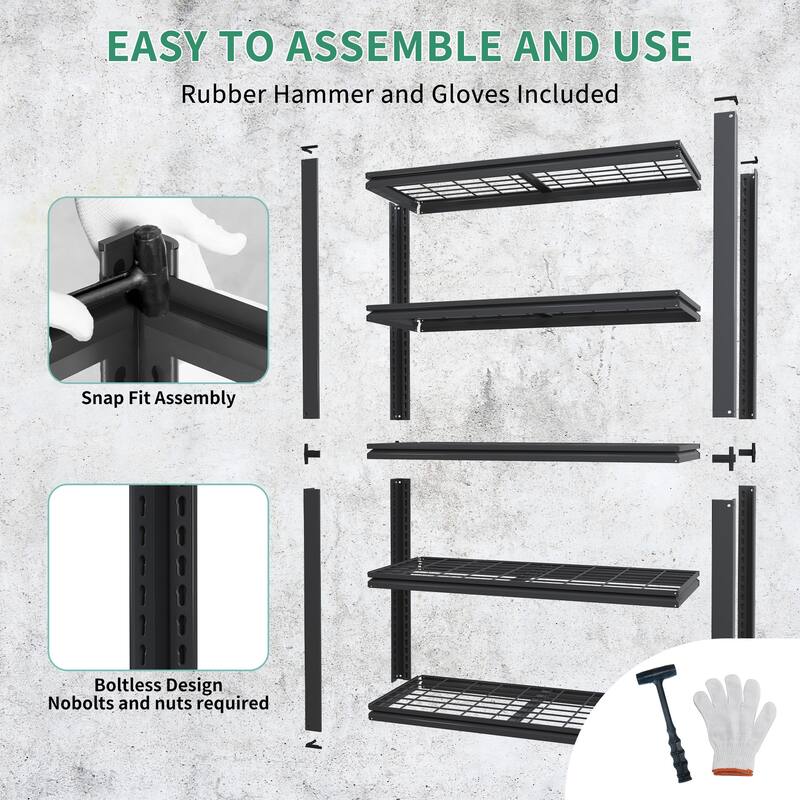 EASY TO ASSEMBLE AND USE

Rubber Hammer and Gloves Included

Snap Fit Assembly

Boltless Design
Nobolts and nuts required