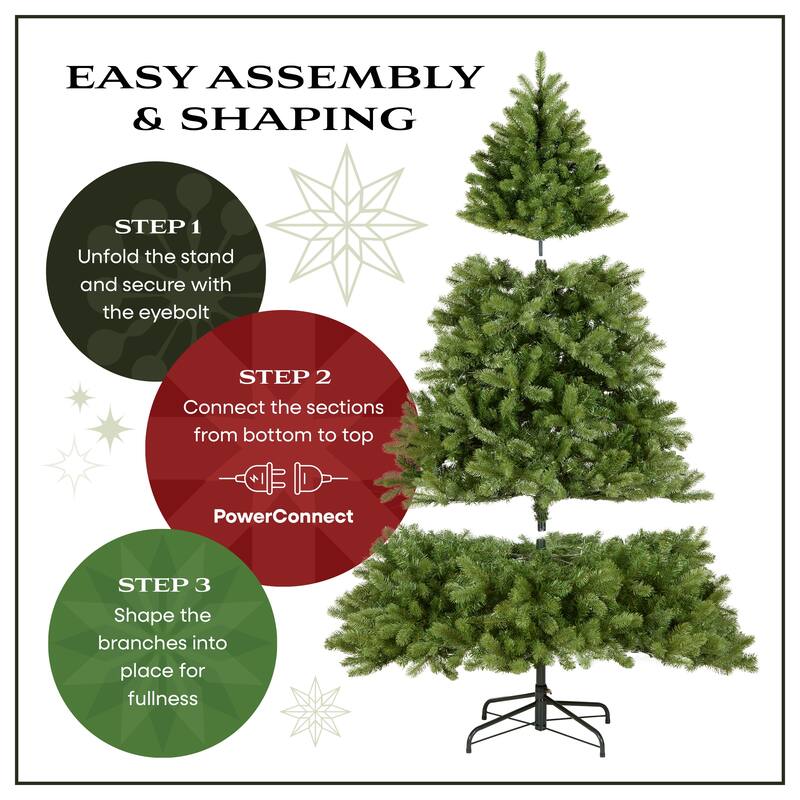 EASY ASSEMBLY & SHAPING

STEP 1
Unfold the stand and secure with the eyebolt

STEP 2
Connect the sections from bottom to top

PowerConnect

STEP 3
Shape the branches into place for fullness