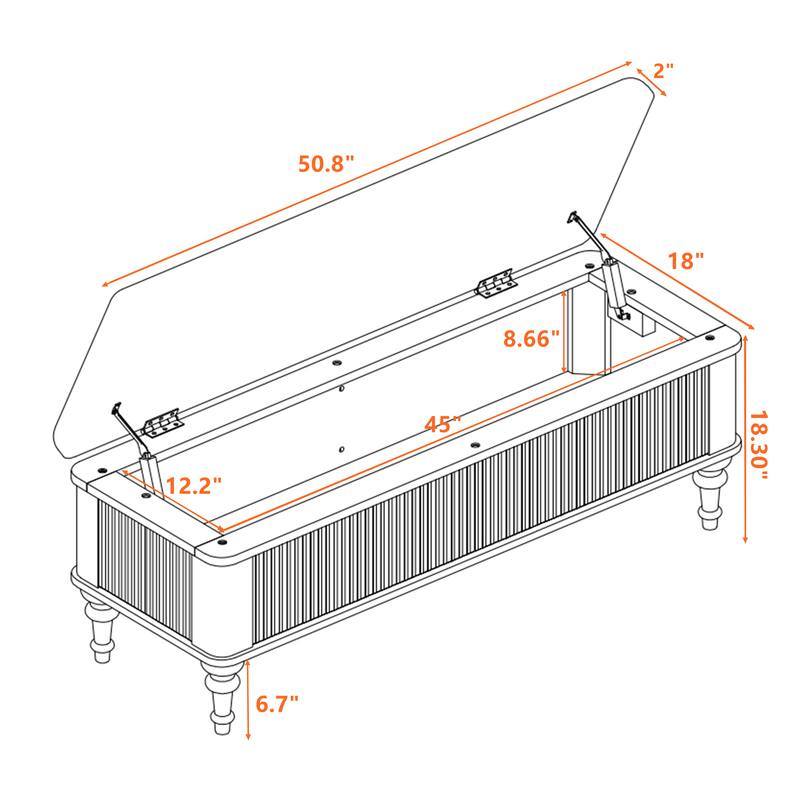 2"

50.8"

18"

8.66"

45"

18.30"

12.2"

6.7"