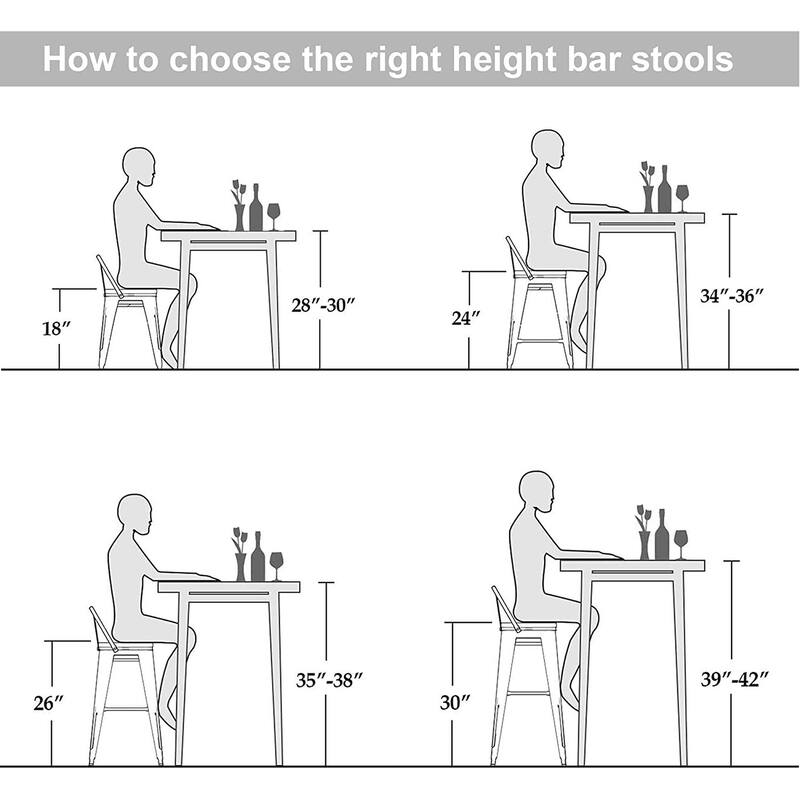 How to choose the right height bar stools

18″

28″-30″

24″

34″-36″

26″

35″-38″

30″

39″-42″