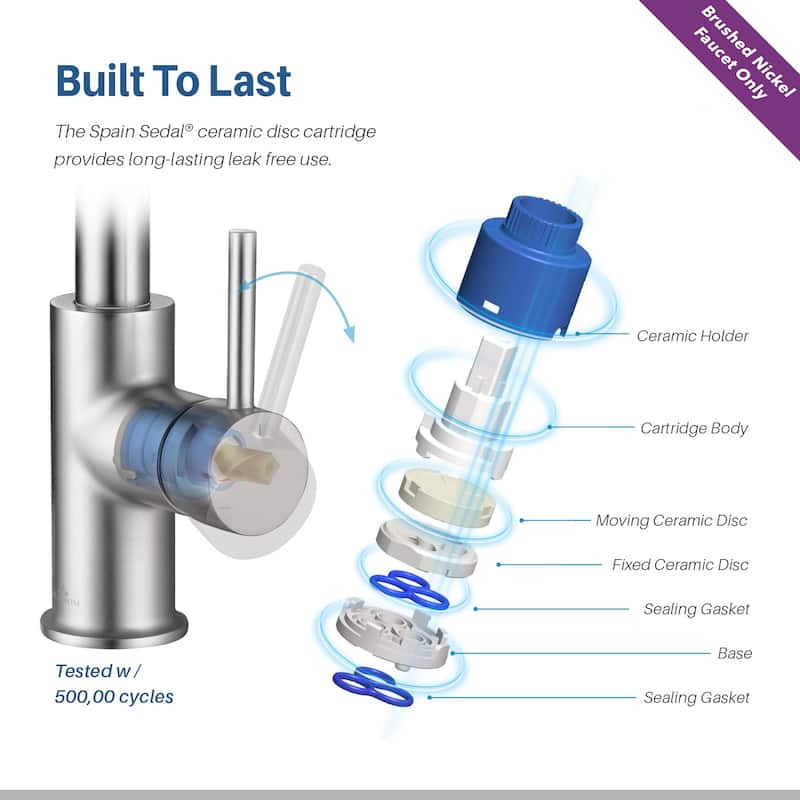 Brushed Nickel Faucet Only

Built To Last

The Spain Sedal® ceramic disc cartridge provides long-lasting leak free use.

Ceramic Holder

Cartridge Body

Moving Ceramic Disc

Fixed Ceramic Disc

Sealing Gasket

Base

Sealing Gasket

Tested w / 500,00 cycles