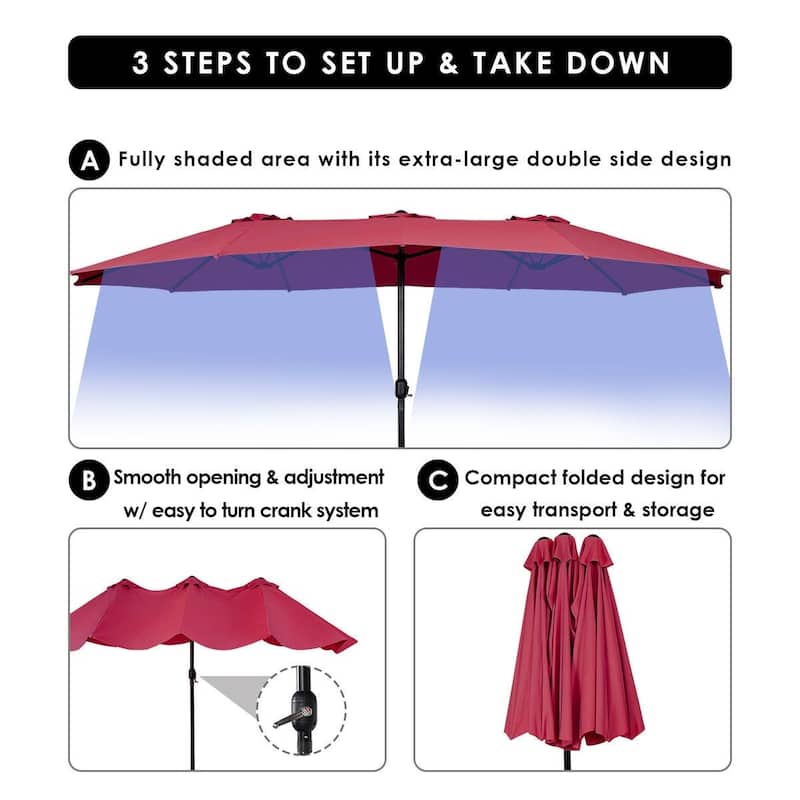 3 STEPS TO SET UP & TAKE DOWN

A Fully shaded area with its extra-large double side design

B Smooth opening & adjustment w/ easy to turn crank system

C Compact folded design for easy transport & storage