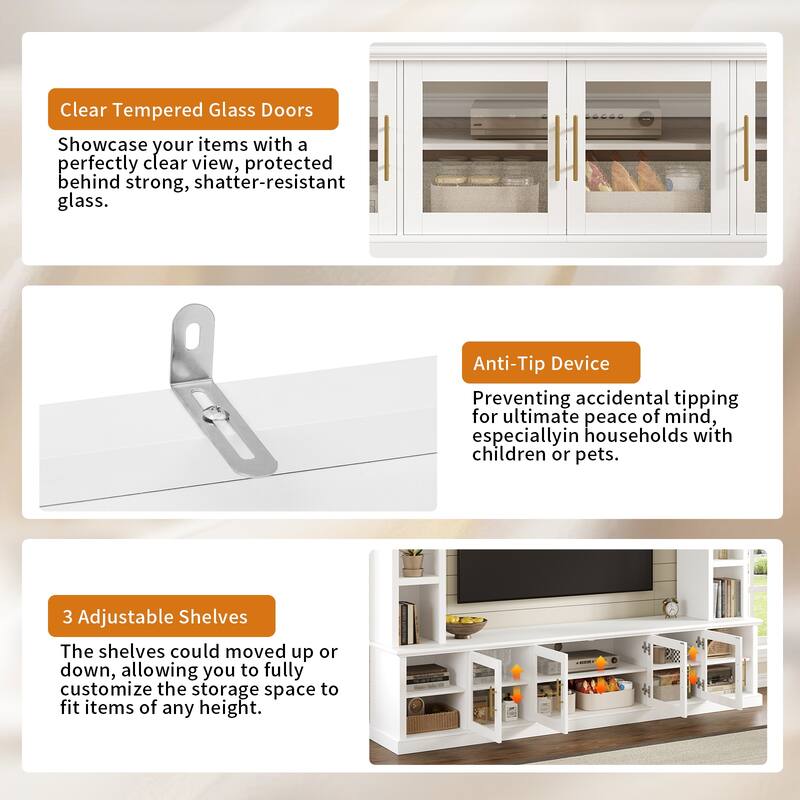 Clear Tempered Glass Doors

Showcase your items with a perfectly clear view, protected behind strong, shatter-resistant glass.

Anti-Tip Device

Preventing accidental tipping for ultimate peace of mind, especiallyin households with children or pets.

3 Adjustable Shelves

The shelves could moved up or down, allowing you to fully customize the storage space to fit items of any height.