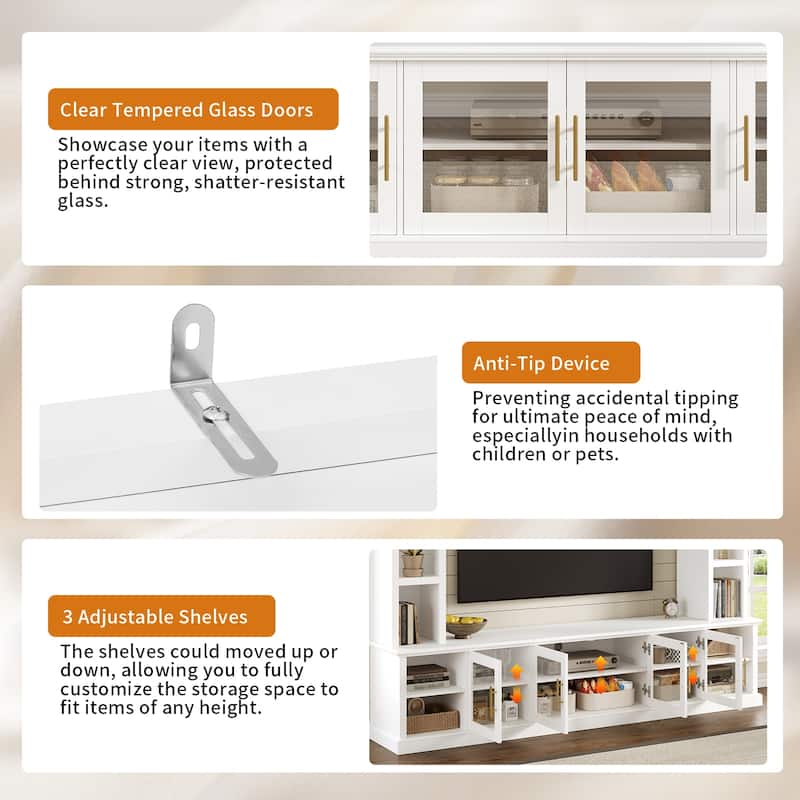 Clear Tempered Glass Doors

Showcase your items with a perfectly clear view, protected behind strong, shatter-resistant glass.

Anti-Tip Device

Preventing accidental tipping for ultimate peace of mind, especiallyin households with children or pets.

3 Adjustable Shelves

The shelves could moved up or down, allowing you to fully customize the storage space to fit items of any height.