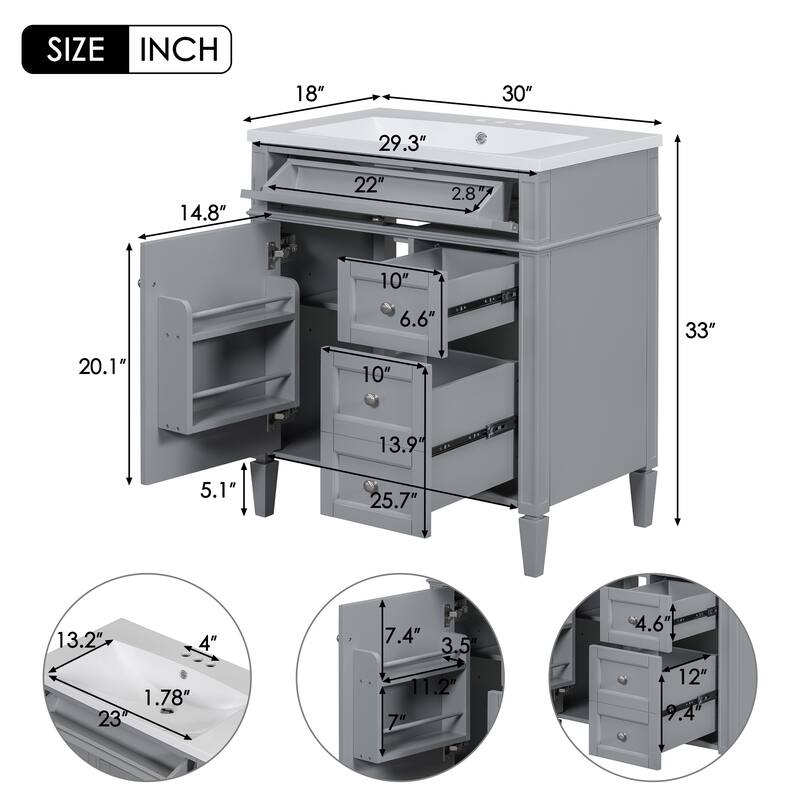 SIZE INCH

18″
30″
29.3″
22″
2.8″
14.8″
10″
6.6″
33″
20.1″
10″
13.9″
5.1″
25.7″

13.2″
4″
1.78″
23″

7.4″
3.5″
11.2″
7″

4.6″
12″
9.4″