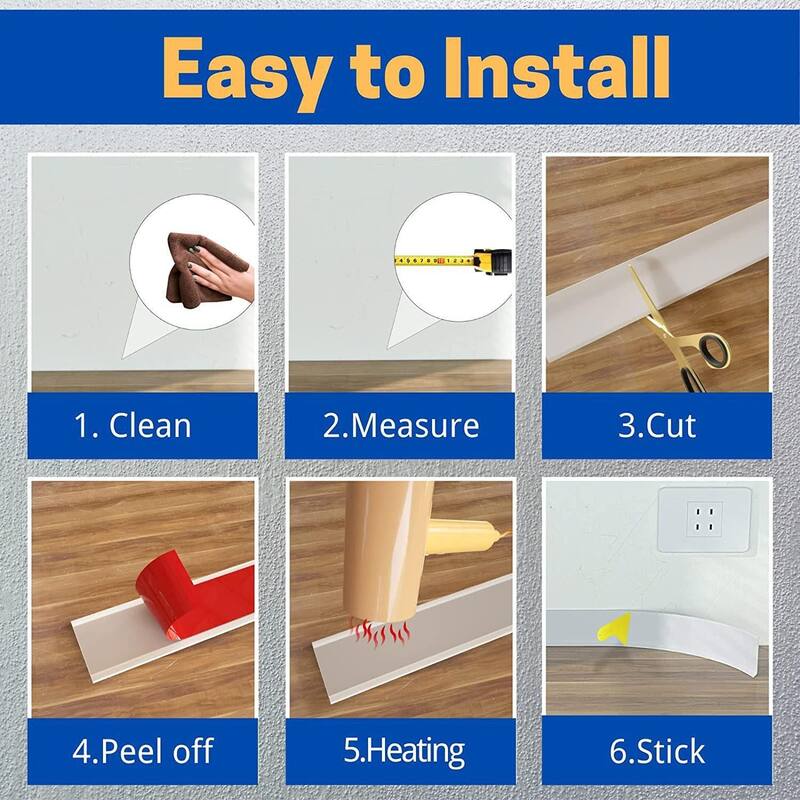 Easy to Install

1. Clean

2.Measure

3.Cut

4.Peel off

5.Heating

6.Stick