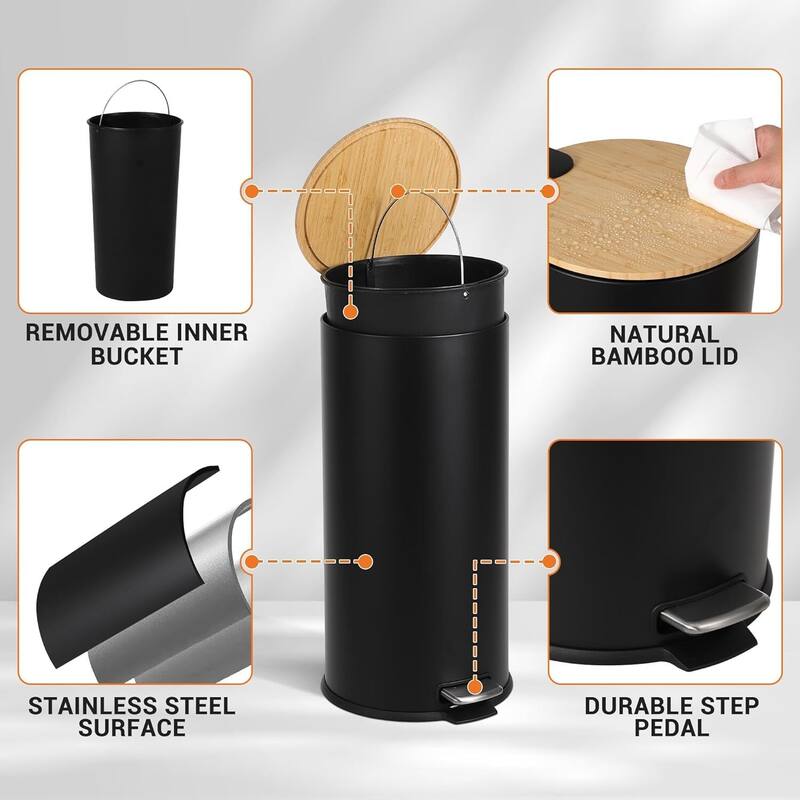 REMOVABLE INNER BUCKET

NATURAL BAMBOO LID

STAINLESS STEEL SURFACE

DURABLE STEP PEDAL