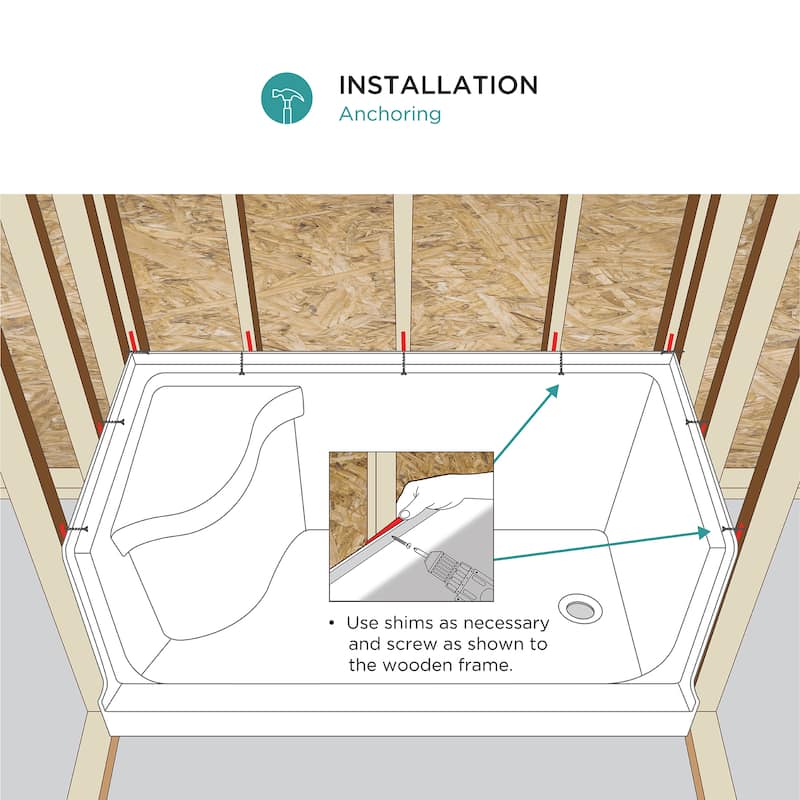 INSTALLATION
Anchoring

• Use shims as necessary and screw as shown to the wooden frame.