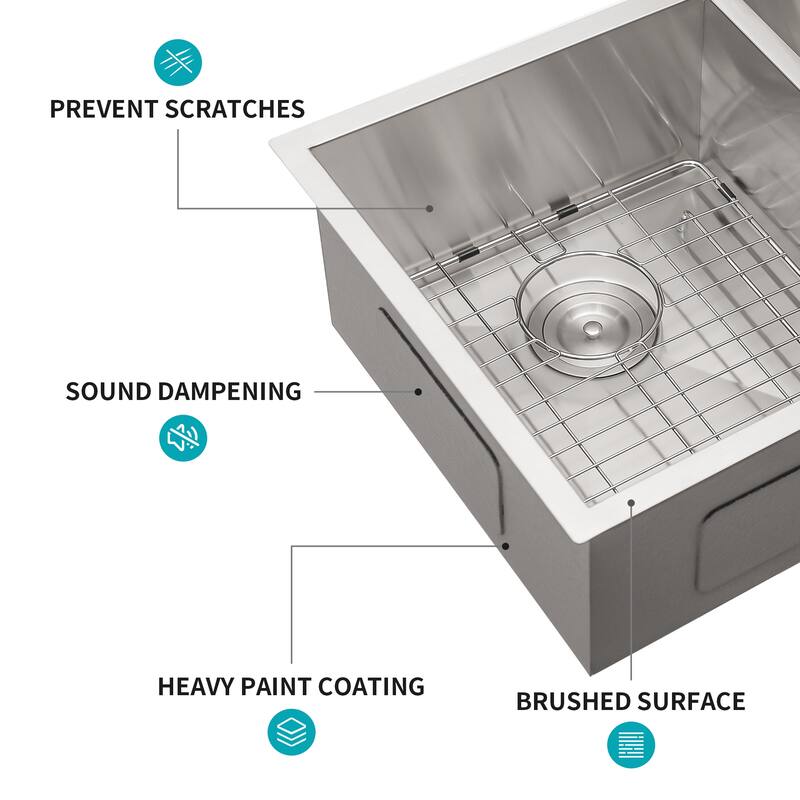 PREVENT SCRATCHES

SOUND DAMPENING

HEAVY PAINT COATING

BRUSHED SURFACE