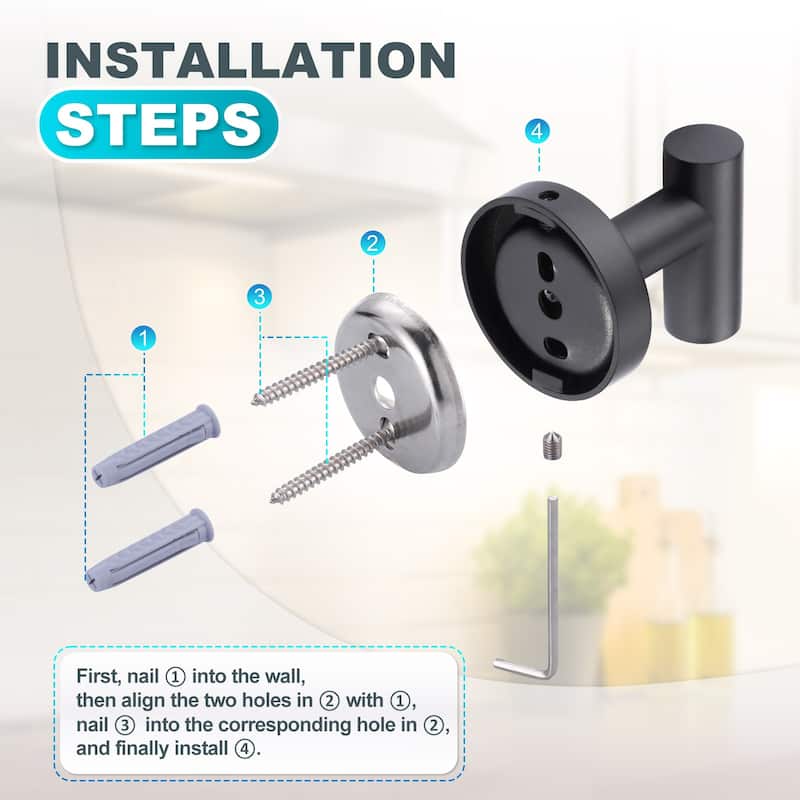 INSTALLATION
STEPS

4

2

3

1

First, nail ① into the wall,
then align the two holes in ② with ①,
nail ③ into the corresponding hole in ②,
and finally install ④.