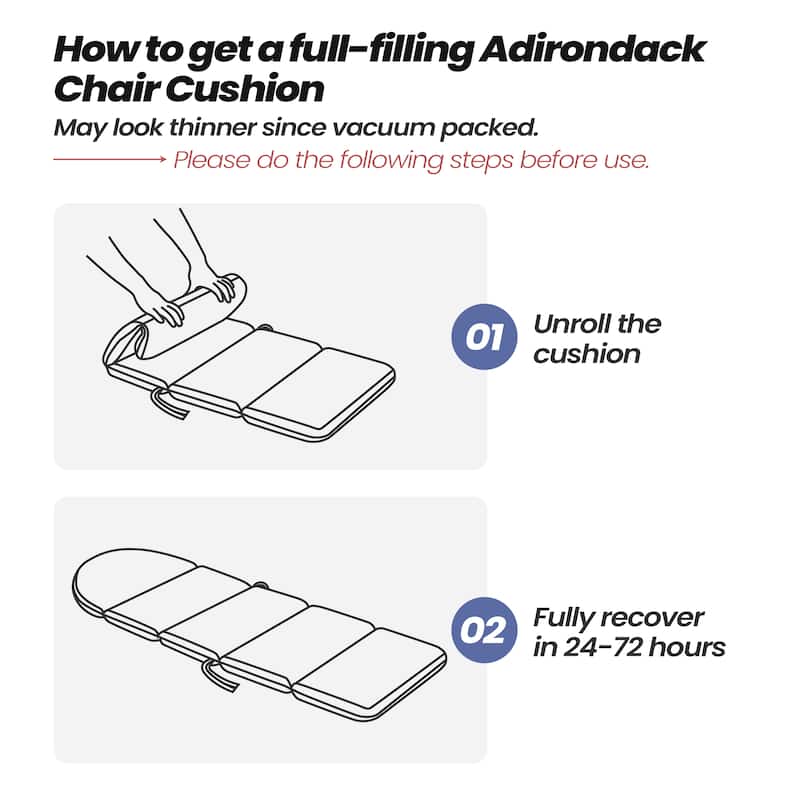 How to get a full-filling Adirondack Chair Cushion

May look thinner since vacuum packed.

Please do the following steps before use.

01 Unroll the cushion

02 Fully recover in 24-72 hours