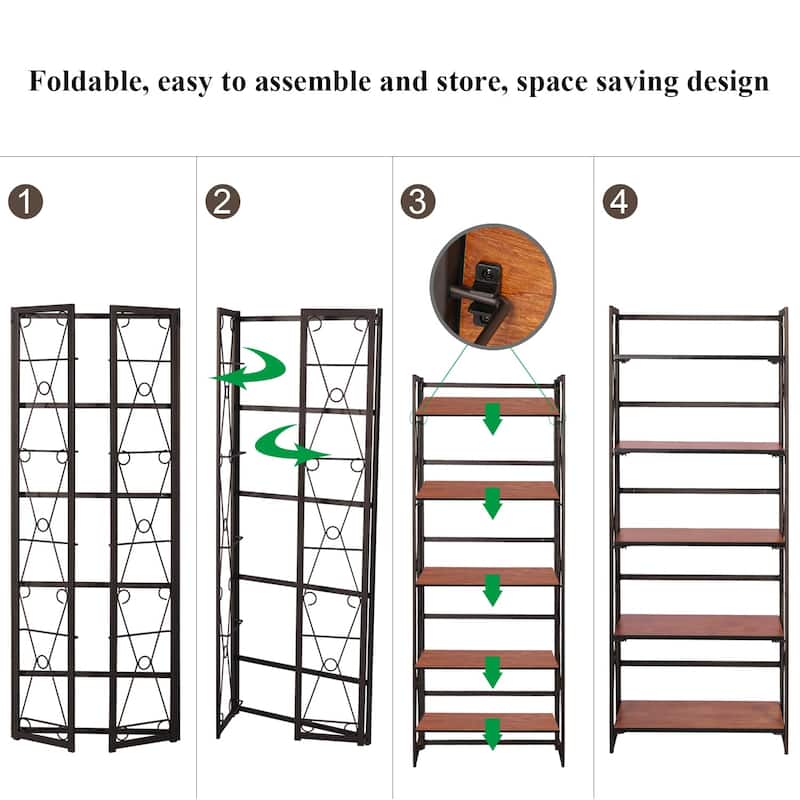 Foldable, easy to assemble and store, space saving design

1

2

3

4