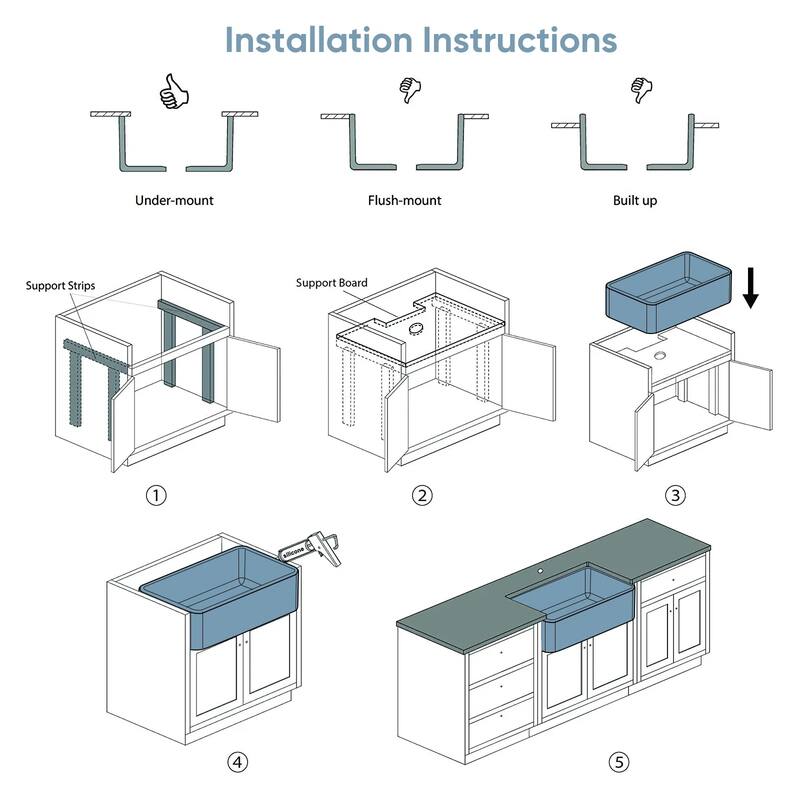 Installation Instructions

Under-mount

Flush-mount

Built up

Support Strips

Support Board

①

②

③

silicone

④

⑤