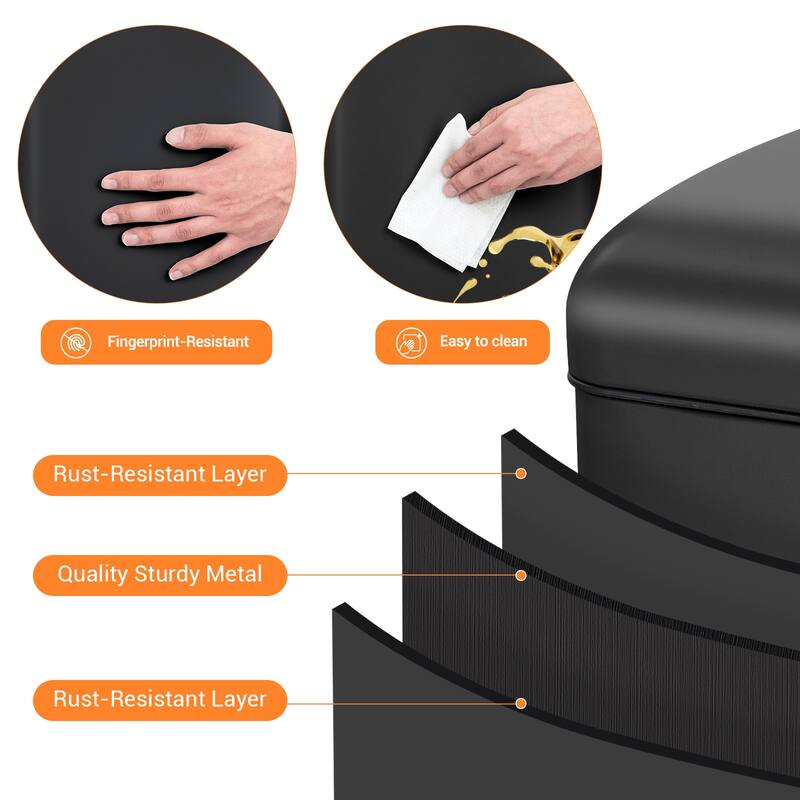 Fingerprint-Resistant

Easy to clean

Rust-Resistant Layer

Quality Sturdy Metal

Rust-Resistant Layer