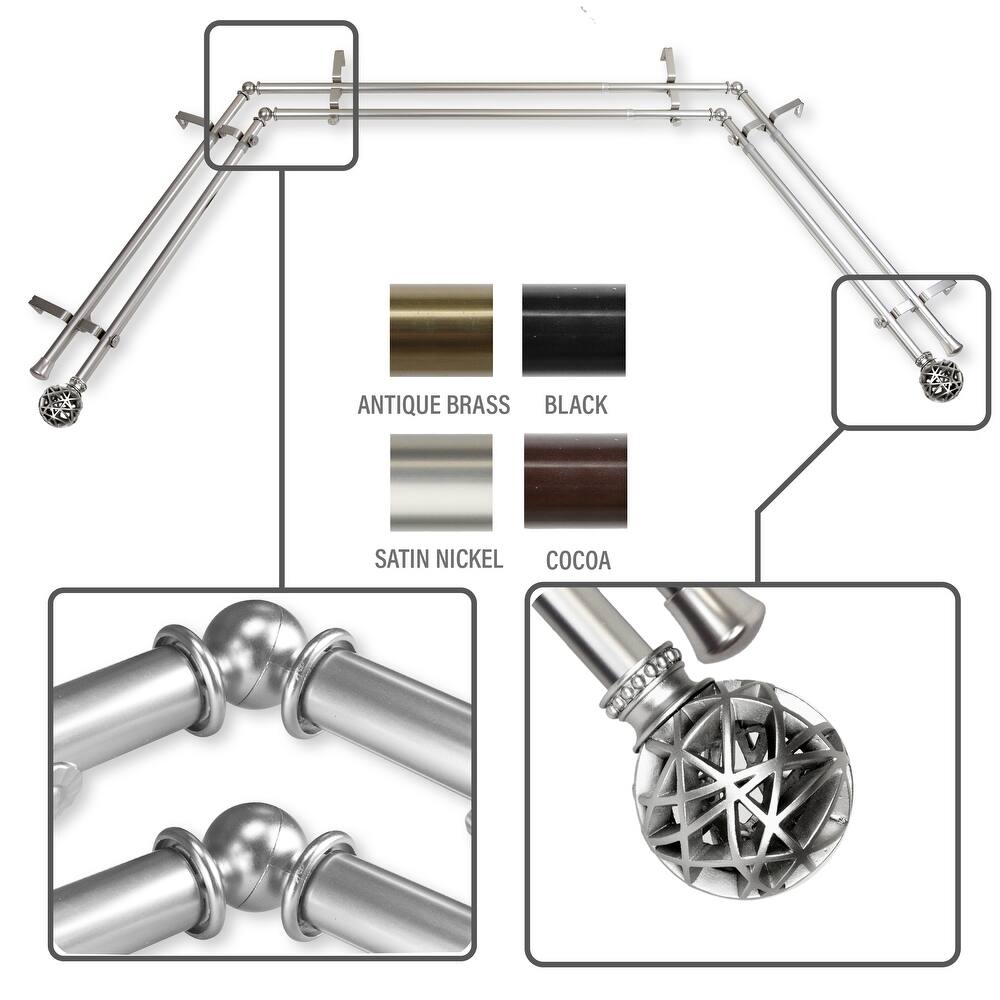 ANTIQUE BRASS
BLACK
SATIN NICKEL
COCOA