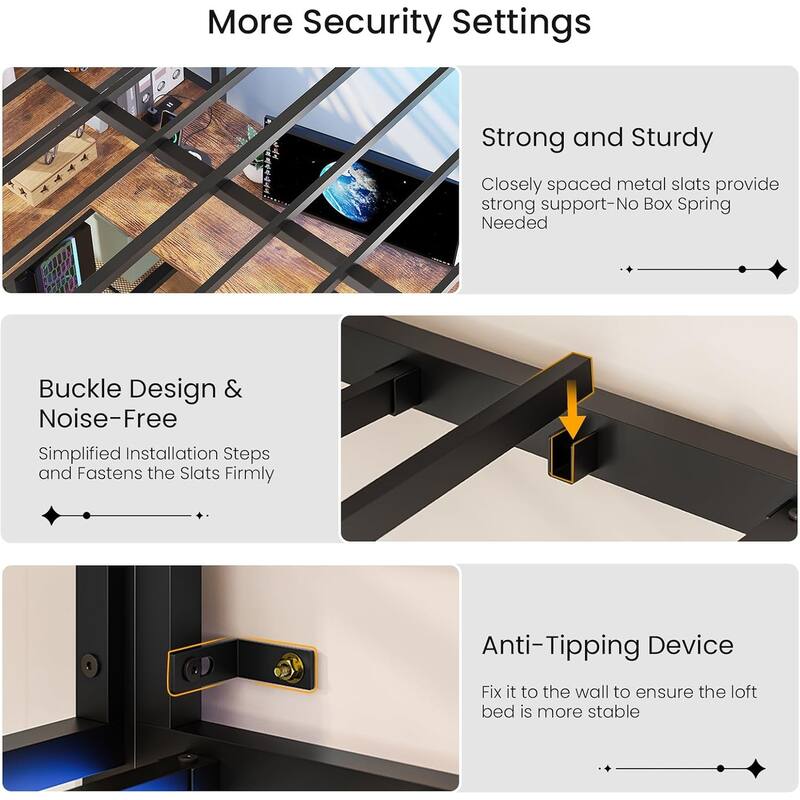 More Security Settings

Strong and Sturdy

Closely spaced metal slats provide strong support-No Box Spring Needed

Buckle Design & Noise-Free

Simplified Installation Steps and Fastens the Slats Firmly

Anti-Tipping Device

Fix it to the wall to ensure the loft bed is more stable