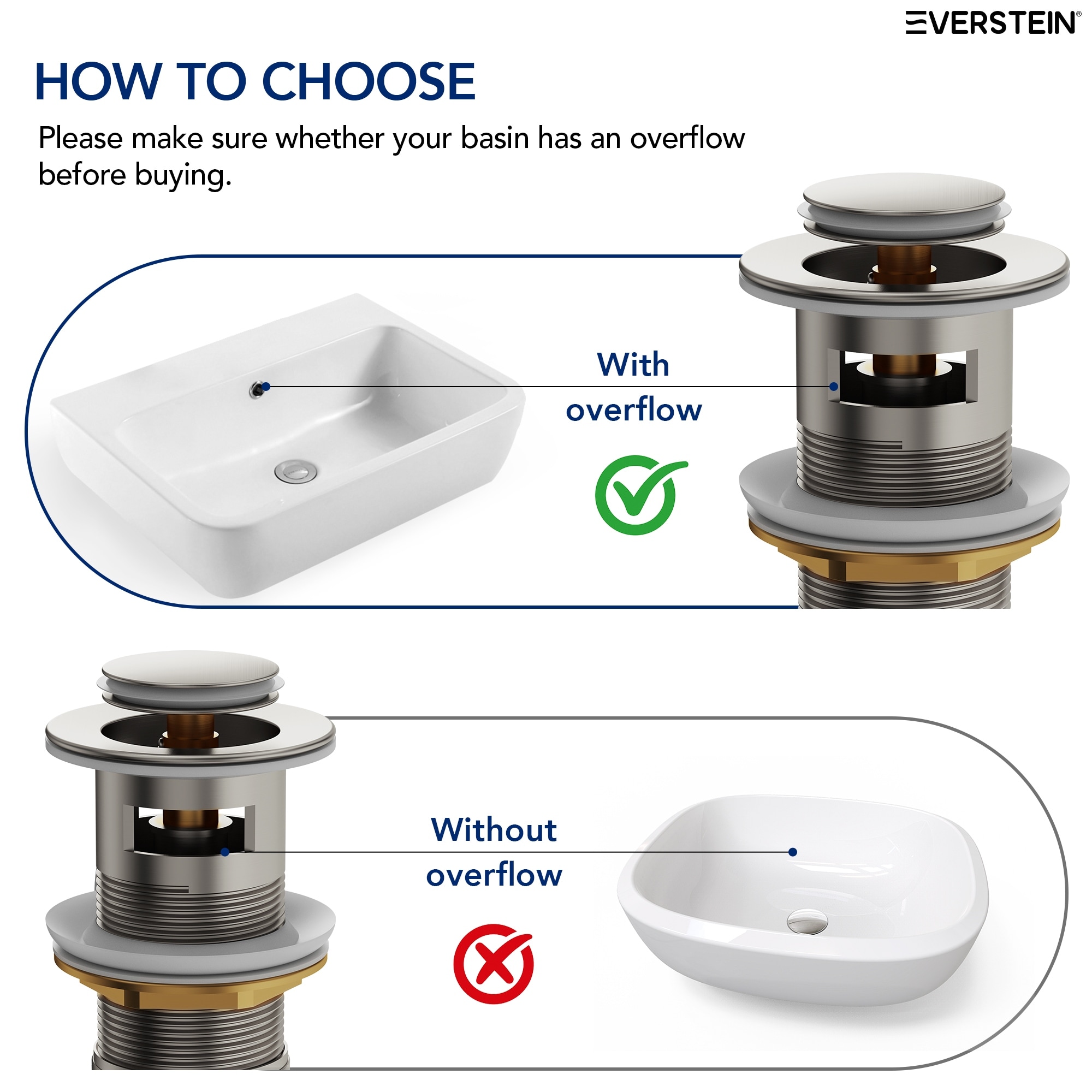 EVERSTEIN®

HOW TO CHOOSE

Please make sure whether your basin has an overflow before buying.

With overflow

Without overflow